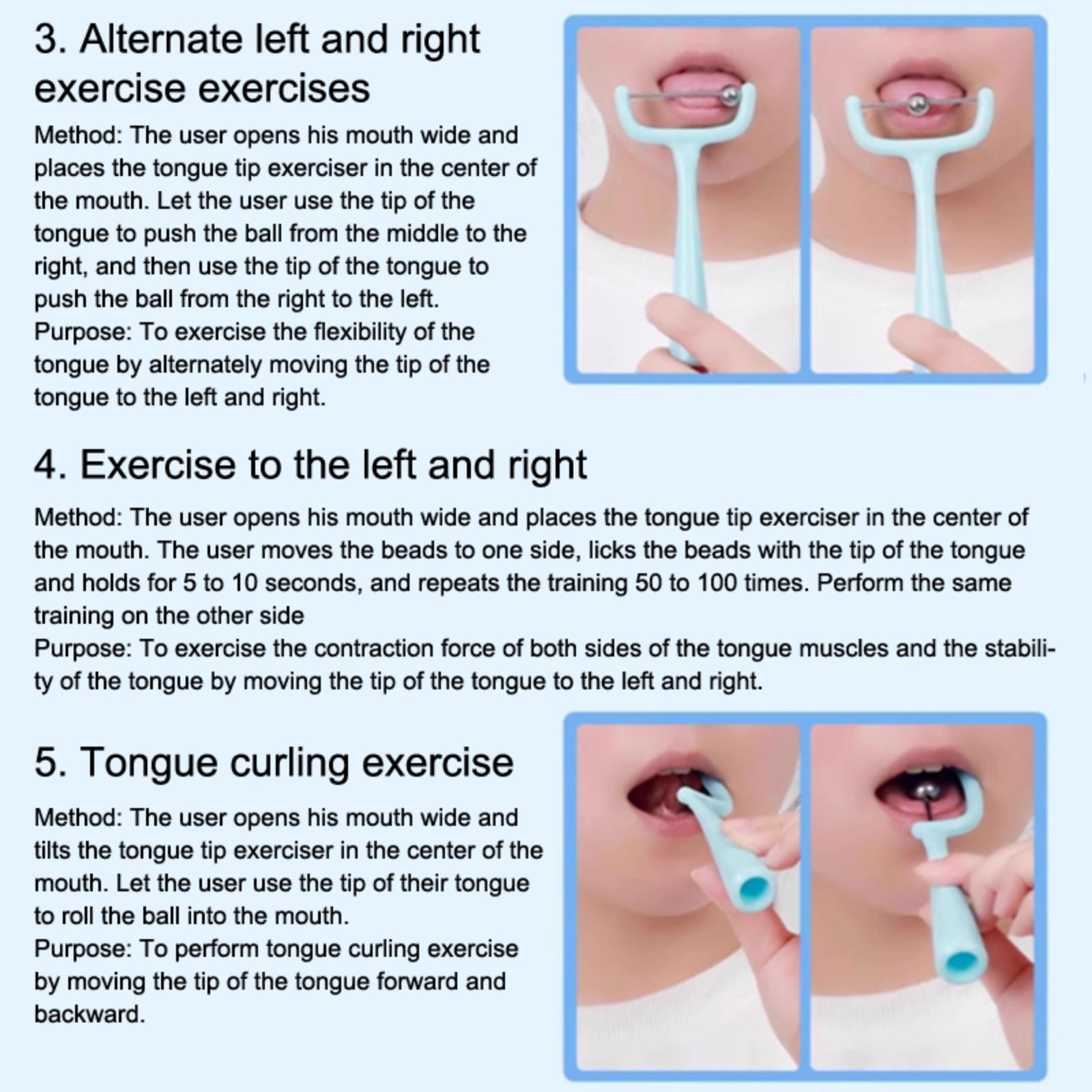 3. Alternate left and right exercise exercises

Method: The user opens his mouth wide and places the tongue tip exerciser in the center of the mouth. Let the user use the tip of the tongue to push the ball from the middle to the right, and then use the tip of the tongue to push the ball from the right to the left.
Purpose: To exercise the flexibility of the tongue by alternately moving the tip of the tongue to the left and right.

4. Exercise to the left and right

Method: The user opens his mouth wide and places the tongue tip exerciser in the center of the mouth. The user moves the beads to one side, licks the beads with the tip of the tongue and holds for 5 to 10 seconds, and repeats the training 50 to 100 times. Perform the same training on the other side
Purpose: To exercise the contraction force of both sides of the tongue muscles and the stability of the tongue by moving the tip of the tongue to the left and right.

5. Tongue curling exercise

Method: The user opens his mouth wide and tilts the tongue tip exerciser in the center of the mouth. Let the user use the tip of their tongue to roll the ball into the mouth.
Purpose: To perform tongue curling exercise by moving the tip of the tongue forward and backward.