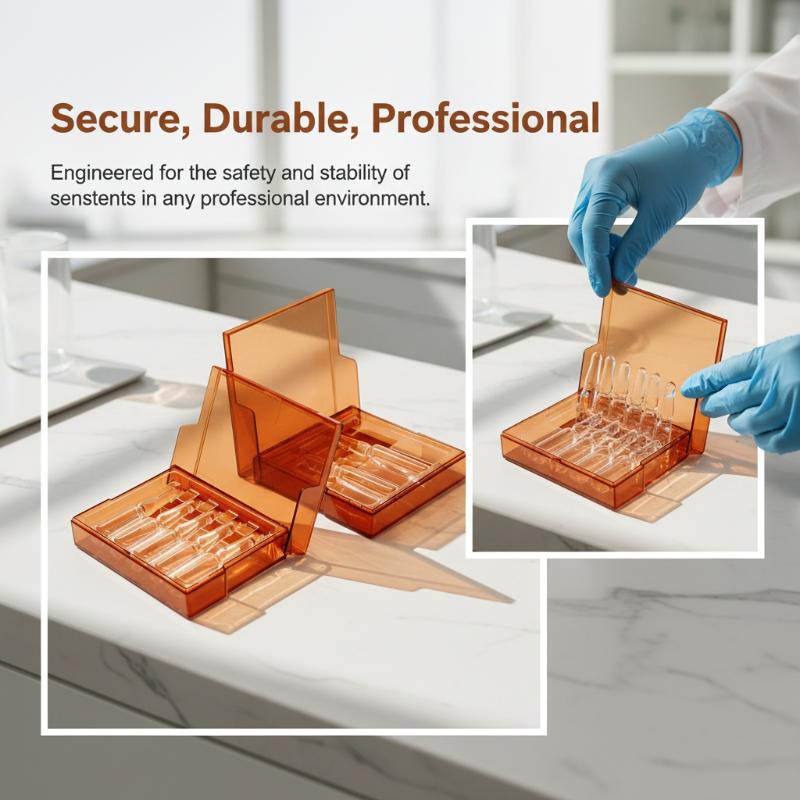 Secure, Durable, Professional

Engineered for the safety and stability of senstents in any professional environment.