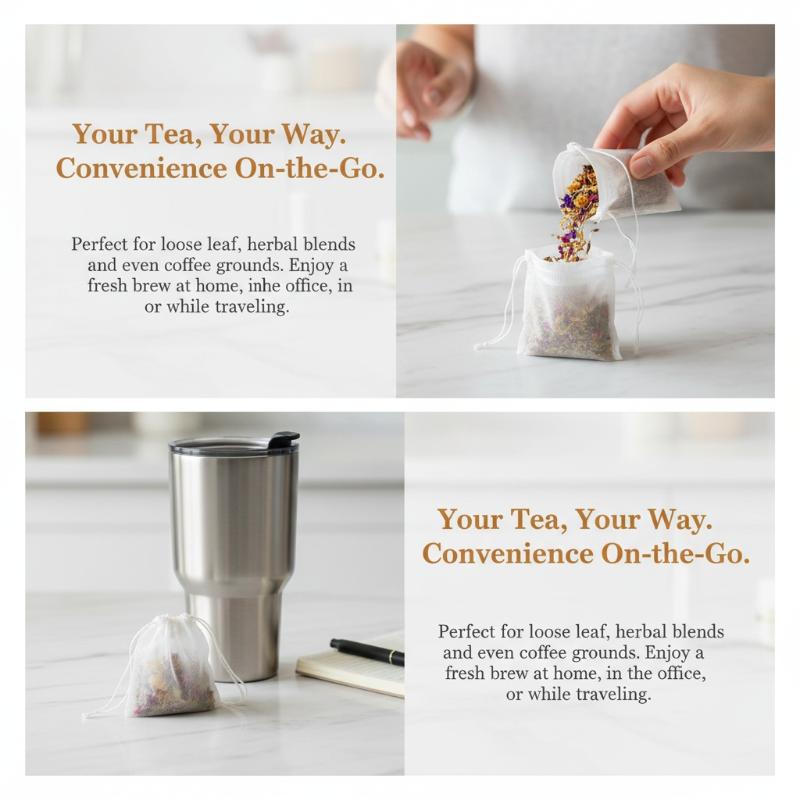 Your Tea, Your Way.
Convenience On-the-Go.

Perfect for loose leaf, herbal blends and even coffee grounds. Enjoy a fresh brew at home, inhe office, in or while traveling.

Your Tea, Your Way.
Convenience On-the-Go.

Perfect for loose leaf, herbal blends and even coffee grounds. Enjoy a fresh brew at home, in the office, or while traveling.