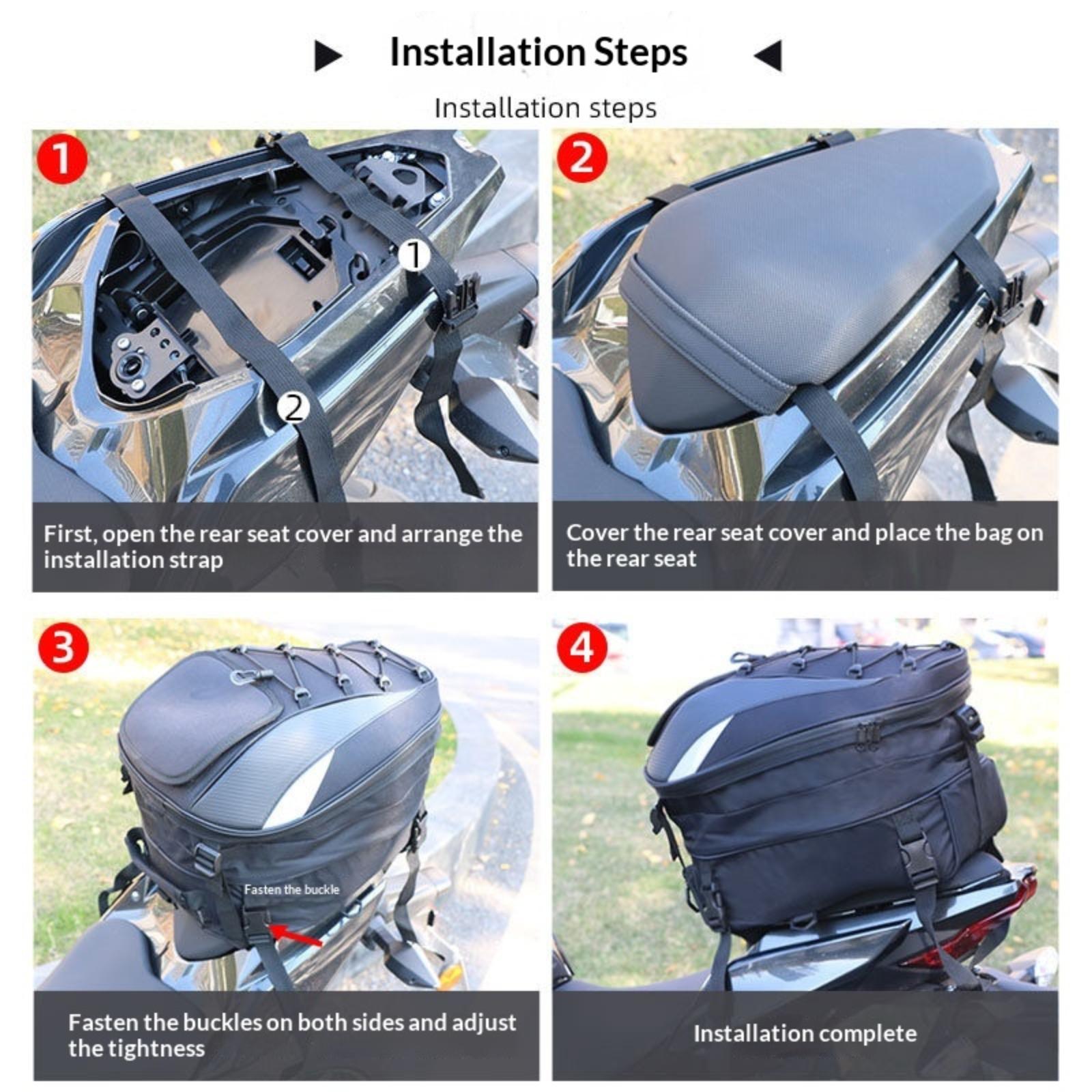 Installation Steps

Installation steps

1

1

2

First, open the rear seat cover and arrange the installation strap

2

Cover the rear seat cover and place the bag on the rear seat

3

Fasten the buckle

Fasten the buckles on both sides and adjust the tightness

4

Installation complete