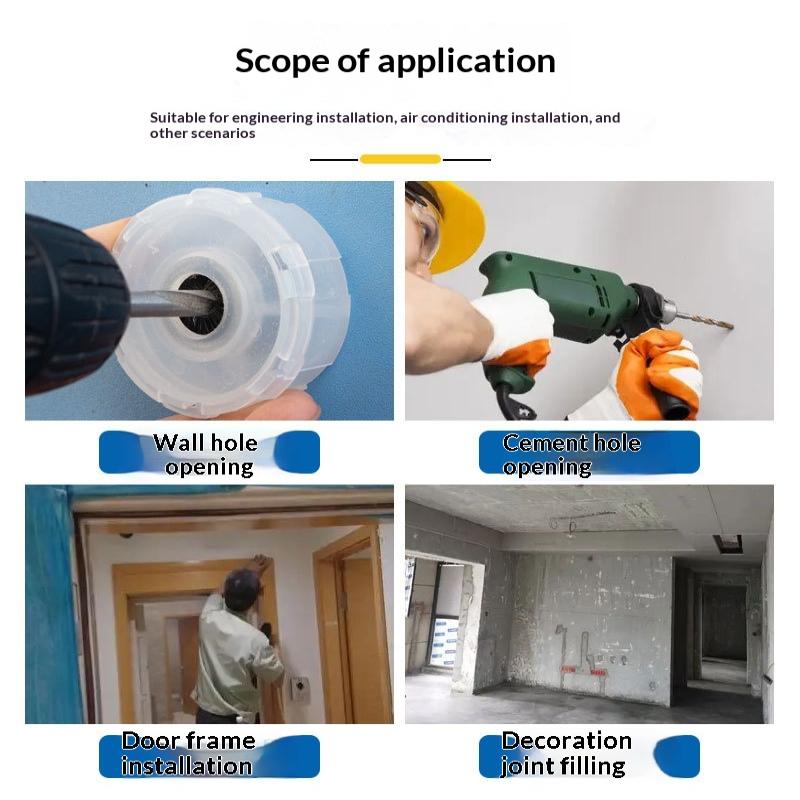 Scope of application

Suitable for engineering installation, air conditioning installation, and other scenarios

Wall hole opening

Cement hole opening

Door frame installation

Decoration joint filling