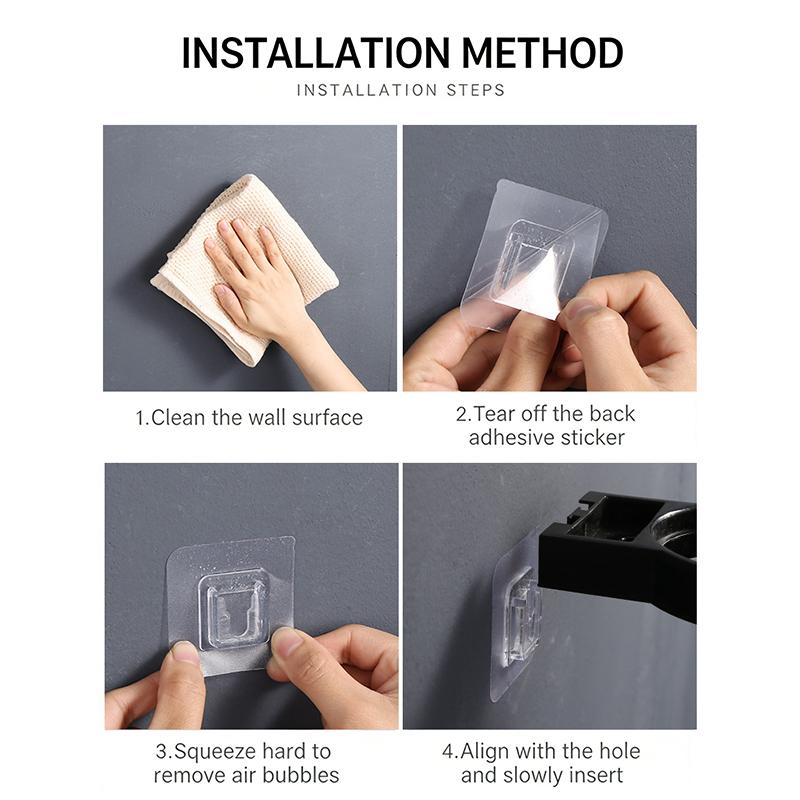 INSTALLATION METHOD

INSTALLATION STEPS

1.Clean the wall surface

2.Tear off the back adhesive sticker

3.Squeeze hard to remove air bubbles

4.Align with the hole and slowly insert