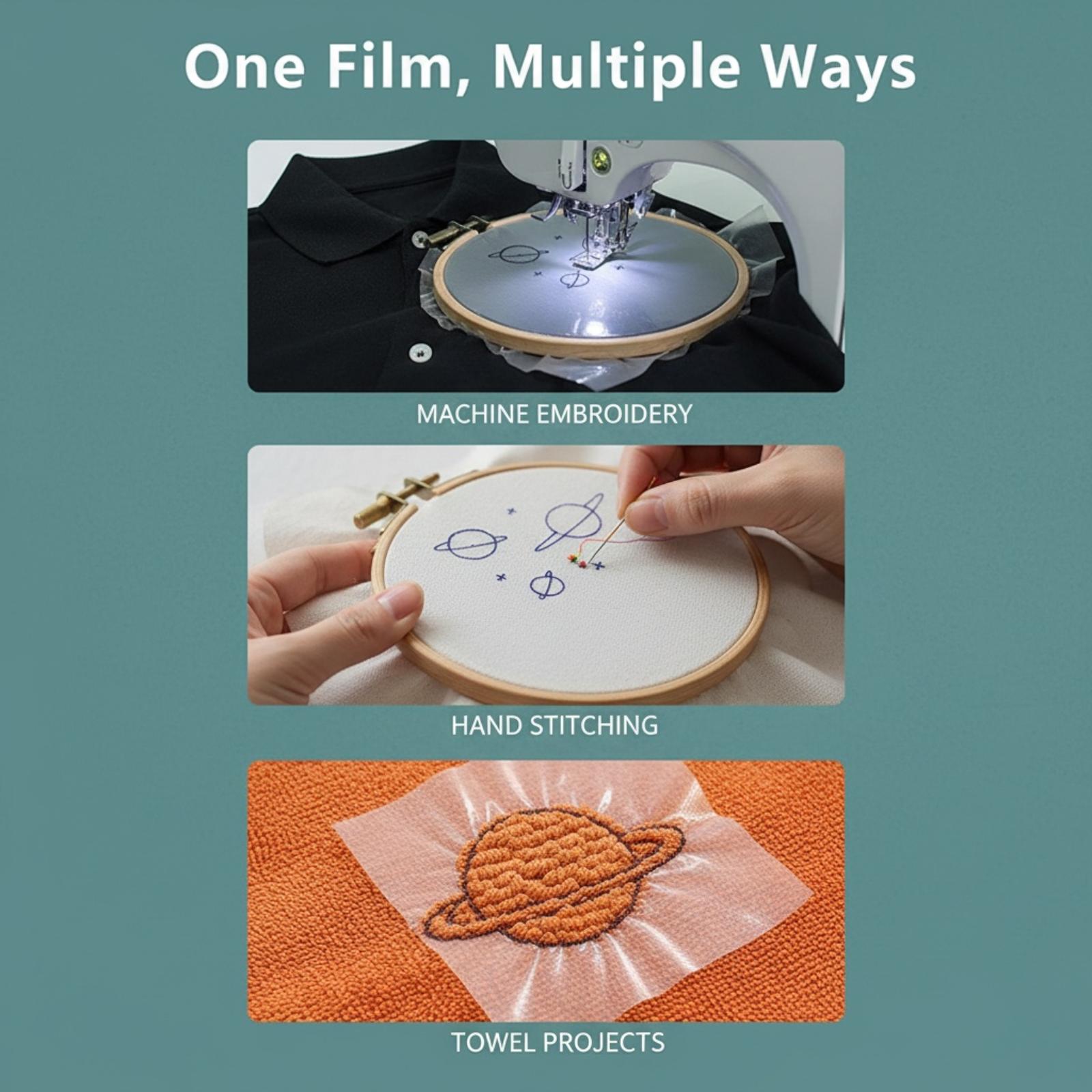 One Film, Multiple Ways

MACHINE EMBROIDERY

HAND STITCHING

TOWEL PROJECTS