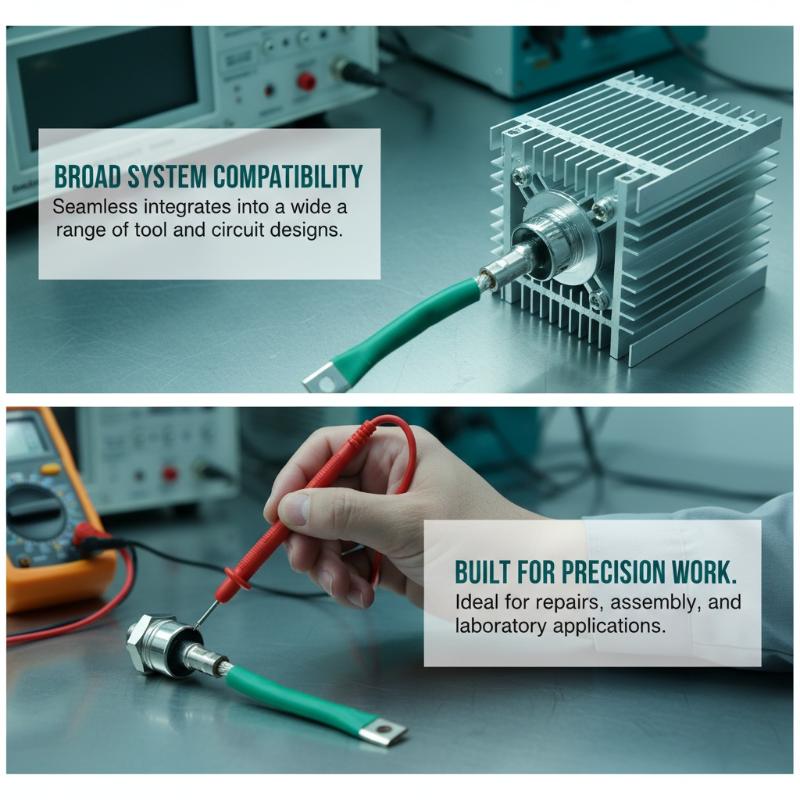 BROAD SYSTEM COMPATIBILITY
Seamless integrates into a wide a range of tool and circuit designs.

BUILT FOR PRECISION WORK.
Ideal for repairs, assembly, and laboratory applications.