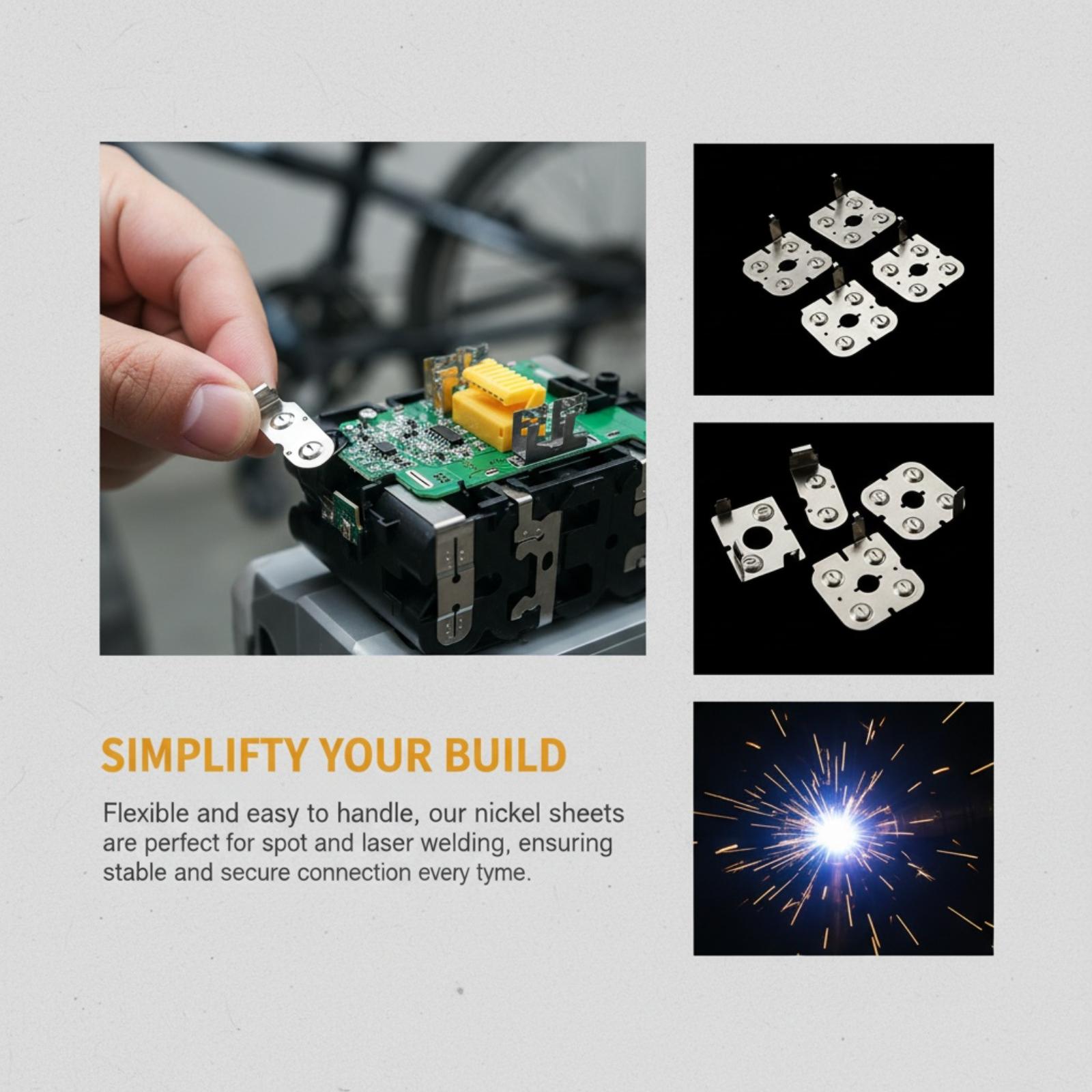 SIMPLIFTY YOUR BUILD

Flexible and easy to handle, our nickel sheets are perfect for spot and laser welding, ensuring stable and secure connection every tyme.