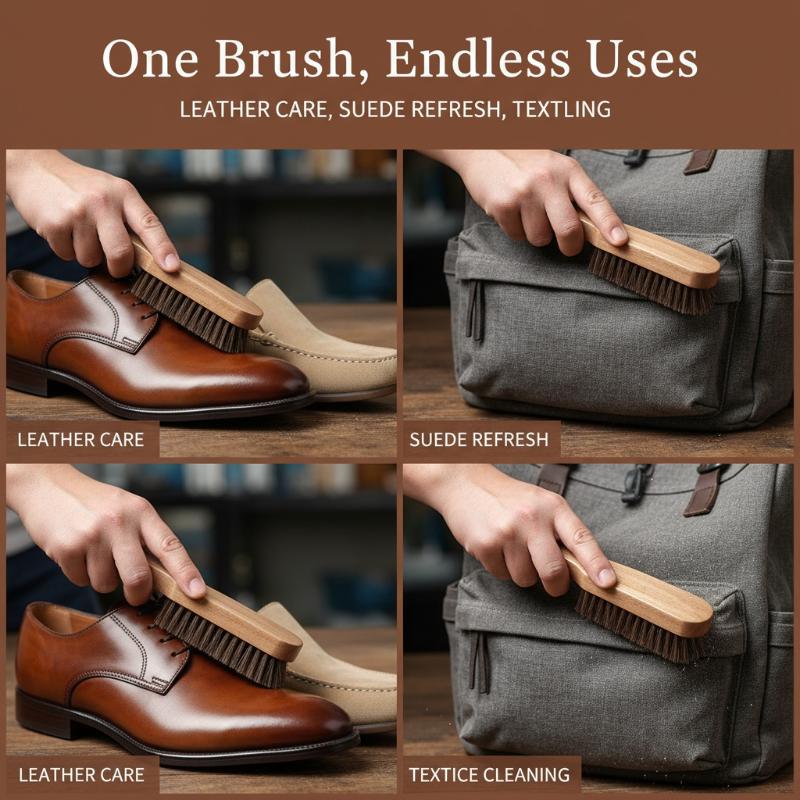 One Brush, Endless Uses

LEATHER CARE, SUEDE REFRESH, TEXTLING

LEATHER CARE

SUEDE REFRESH

LEATHER CARE

TEXTICE CLEANING