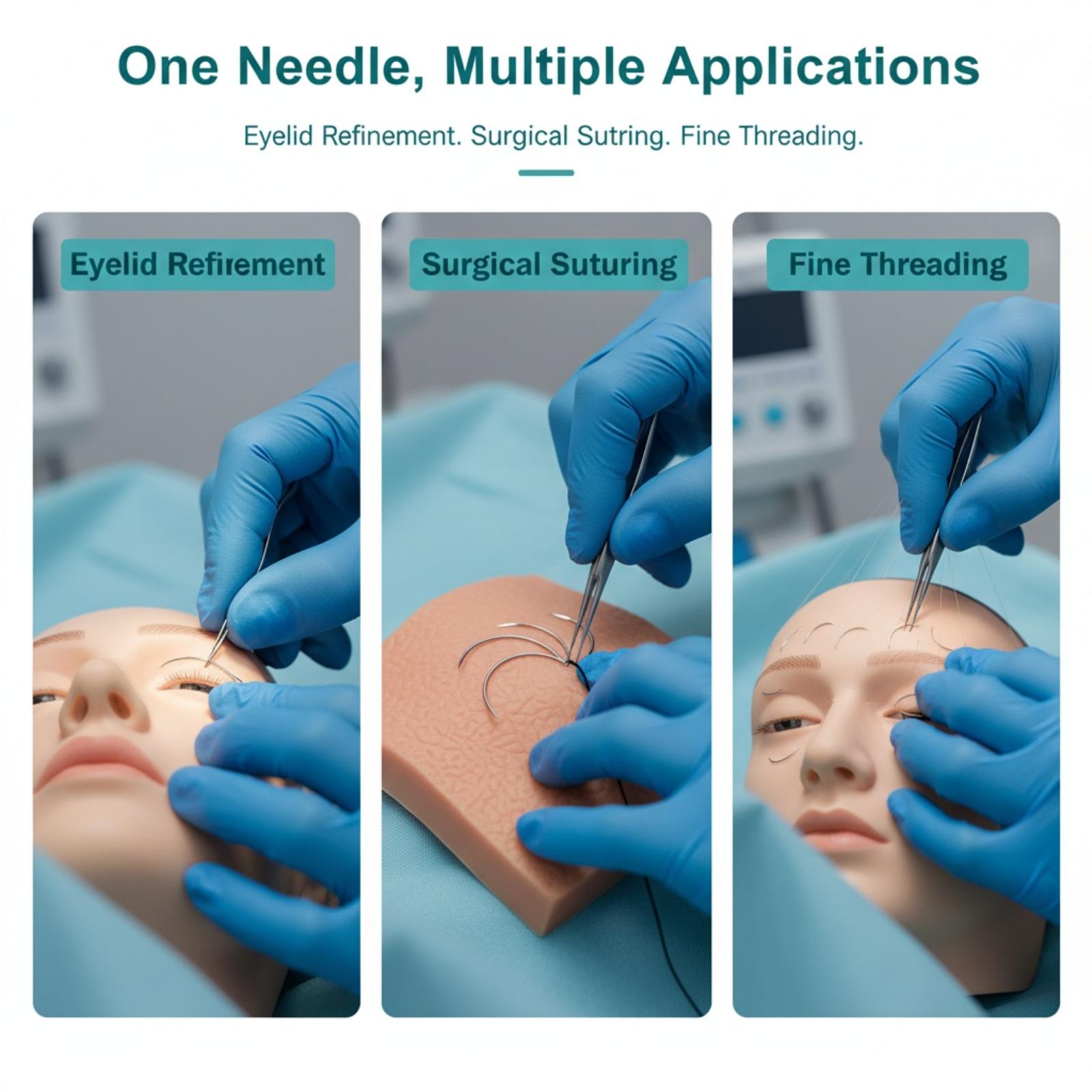 One Needle, Multiple Applications

Eyelid Refinement. Surgical Sutring. Fine Threading.

Eyelid Refirement

Surgical Suturing

Fine Threading