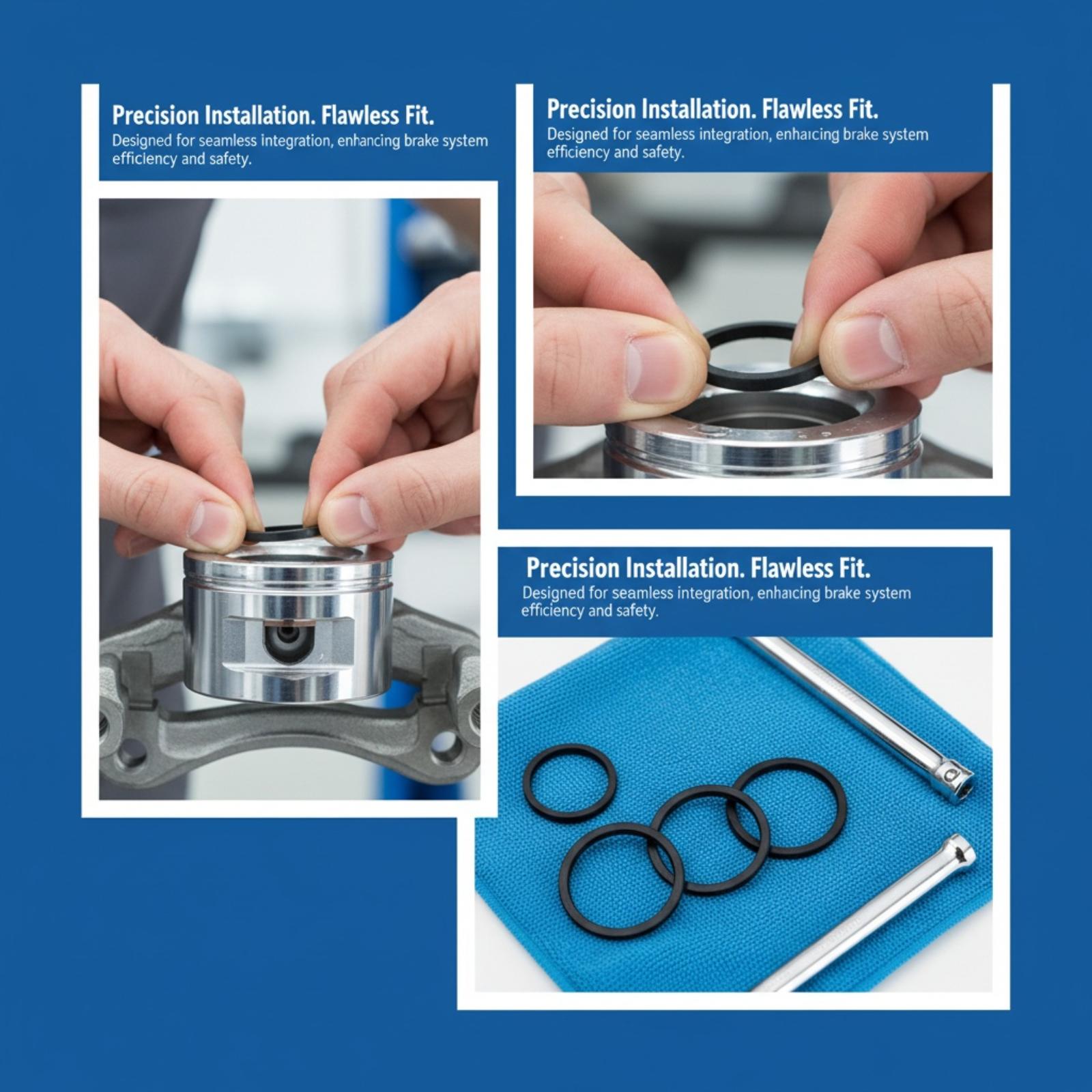 Precision Installation. Flawless Fit.
Designed for seamless integration, enhancing brake system efficiency and safety.

Precision Installation. Flawless Fit.
Designed for seamless integration, enhaıcing brake system efficiency and safety.

Precision Installation. Flawless Fit.
Designed for seamless integration, enhaıcing brake system efficiency and safety.