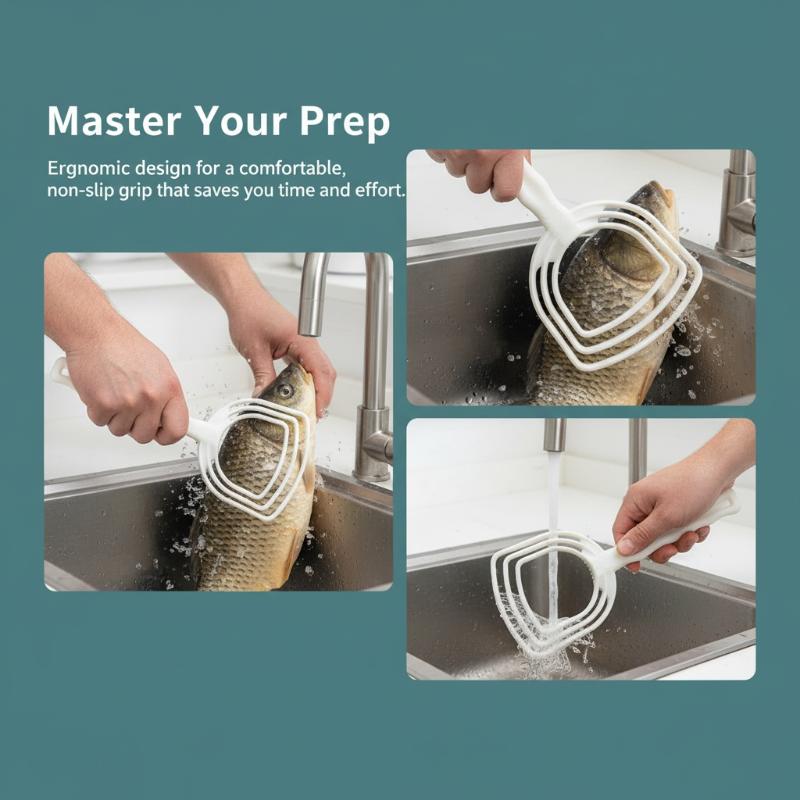 Master Your Prep

Ergnomic design for a comfortable, non-slip grip that saves you time and effort.