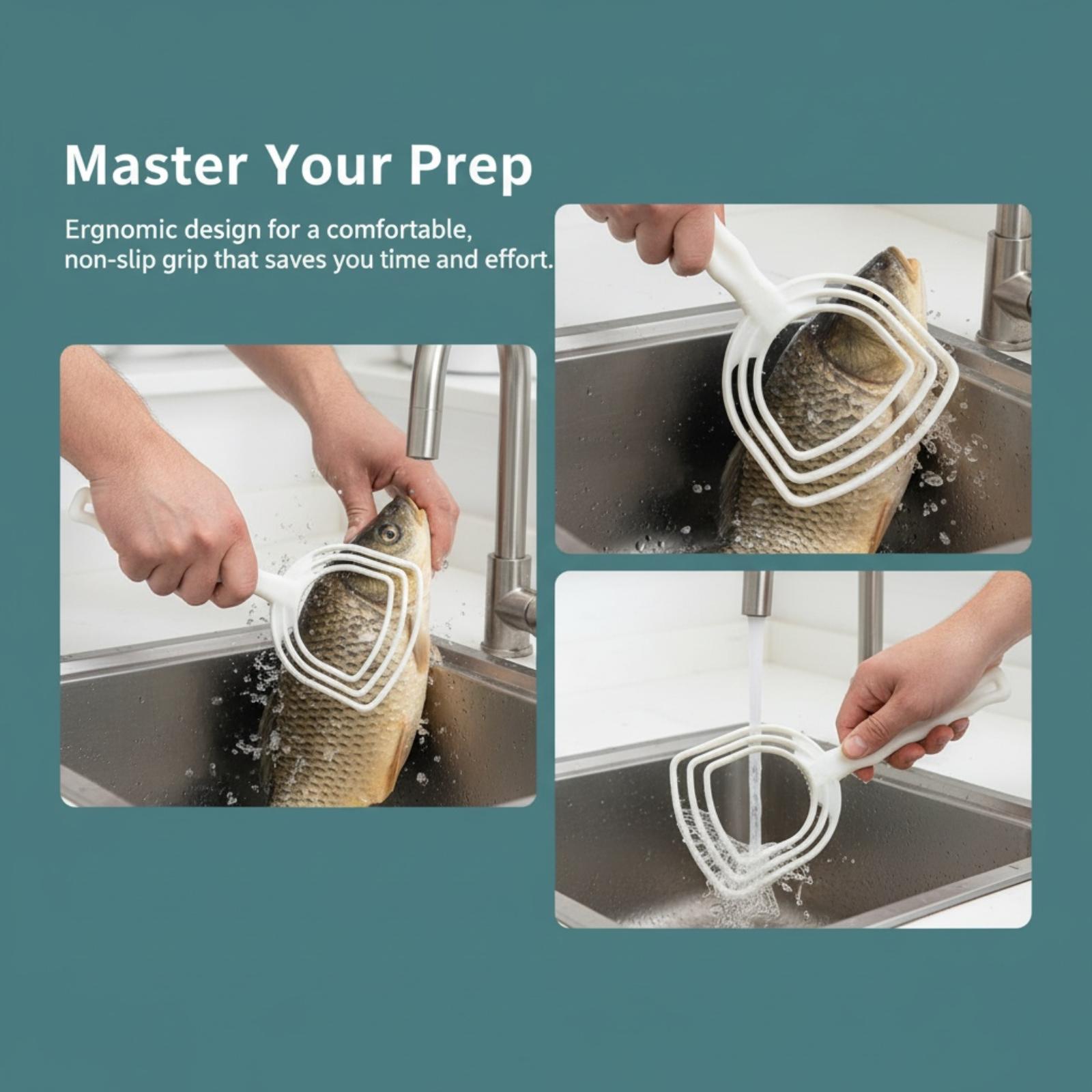 Master Your Prep

Ergnomic design for a comfortable, non-slip grip that saves you time and effort.