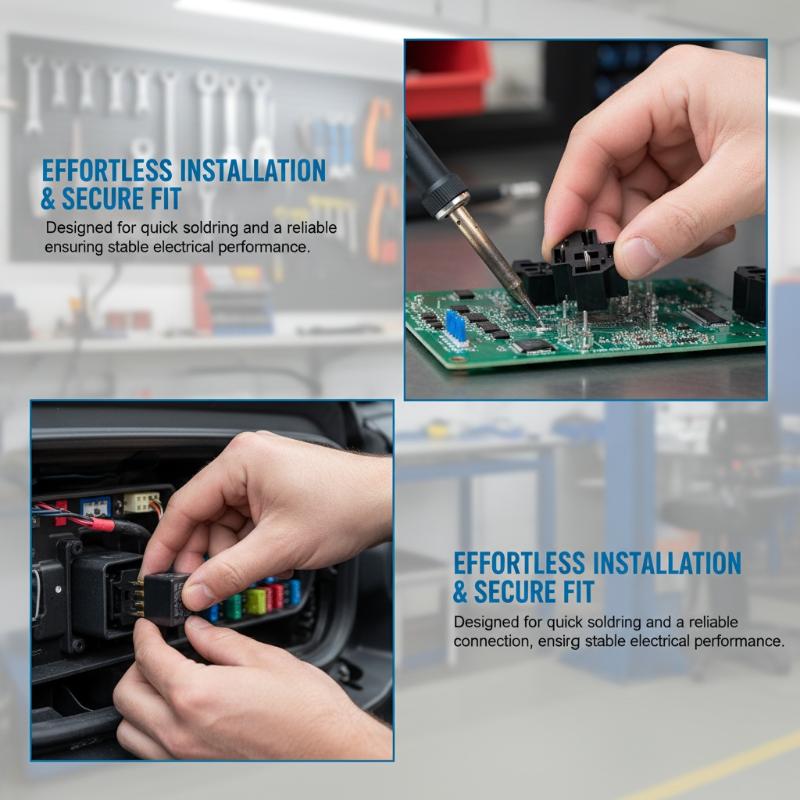 EFFORTLESS INSTALLATION & SECURE FIT

Designed for quick soldring and a reliable ensuring stable electrical performance.

EFFORTLESS INSTALLATION & SECURE FIT

Designed for quick soldring and a reliable connection, ensirg stable electrical performance.