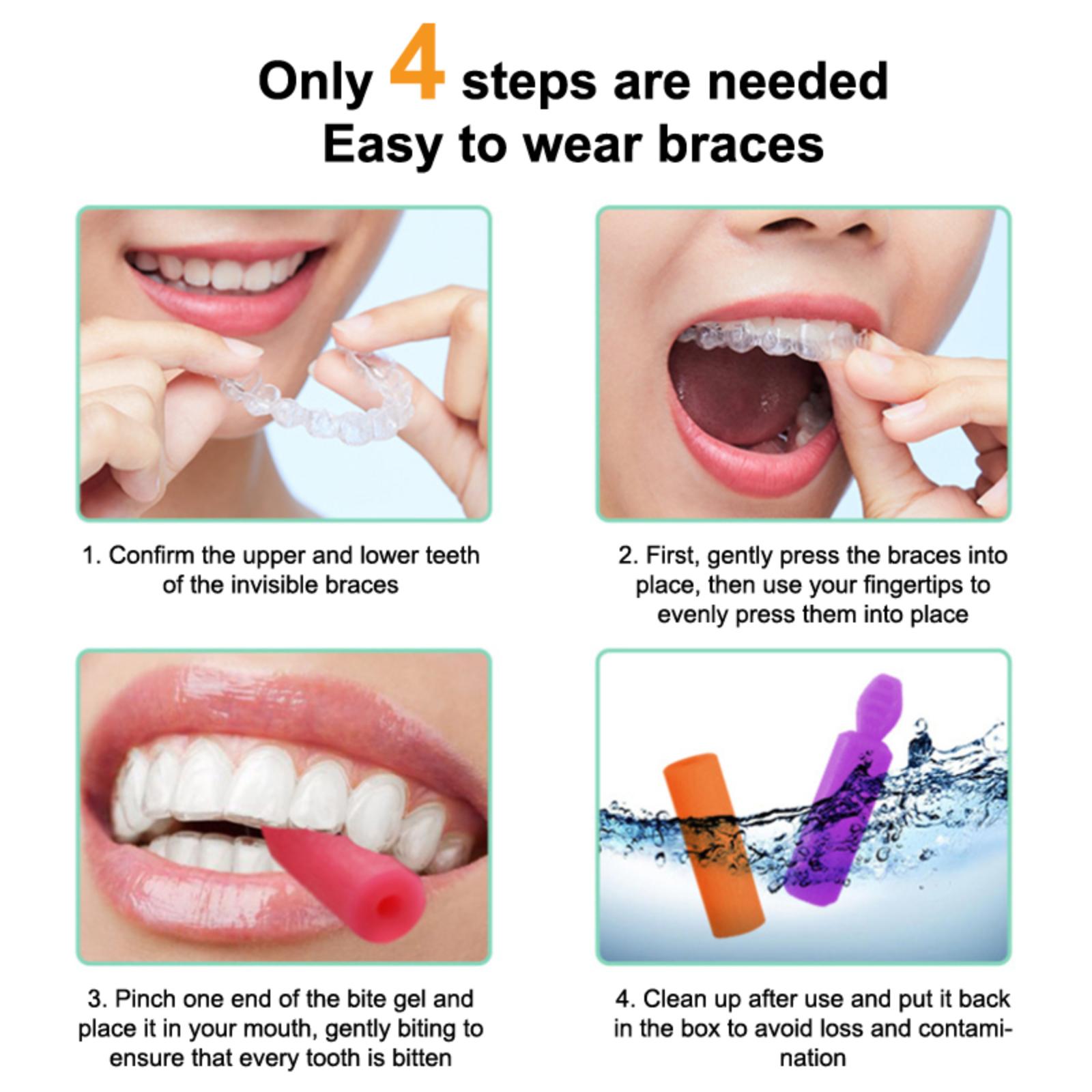 Only 4 steps are needed
Easy to wear braces

1. Confirm the upper and lower teeth of the invisible braces

2. First, gently press the braces into place, then use your fingertips to evenly press them into place

3. Pinch one end of the bite gel and place it in your mouth, gently biting to ensure that every tooth is bitten

4. Clean up after use and put it back in the box to avoid loss and contamination