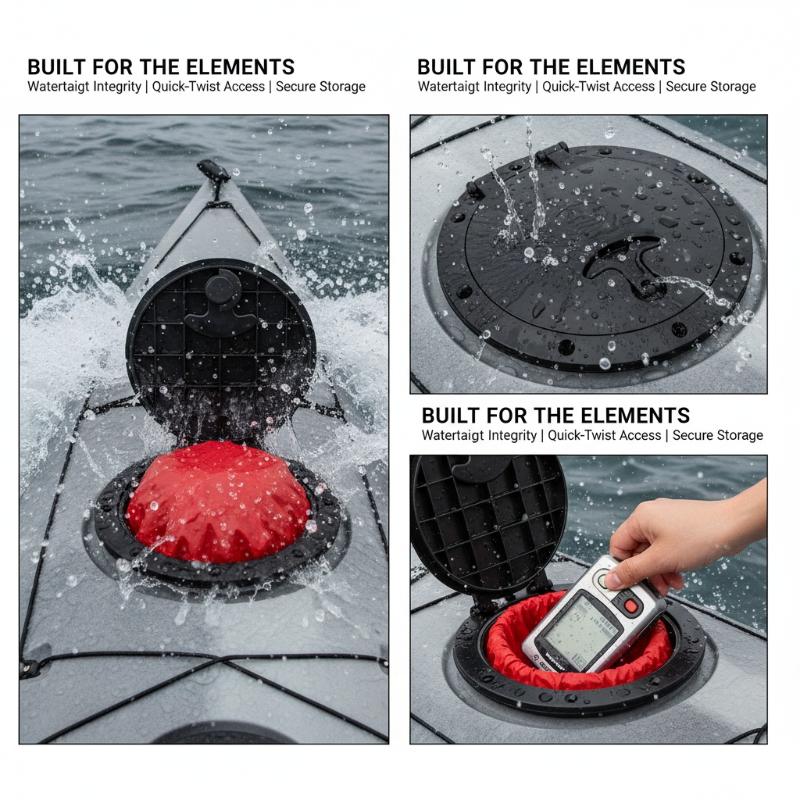 BUILT FOR THE ELEMENTS
Watertaigt Integrity | Quick-Twist Access | Secure Storage

BUILT FOR THE ELEMENTS
Watertaigt Integrity | Quick-Twist Access | Secure Storage

BUILT FOR THE ELEMENTS
Watertaigt Integrity | Quick-Twist Access | Secure Storage