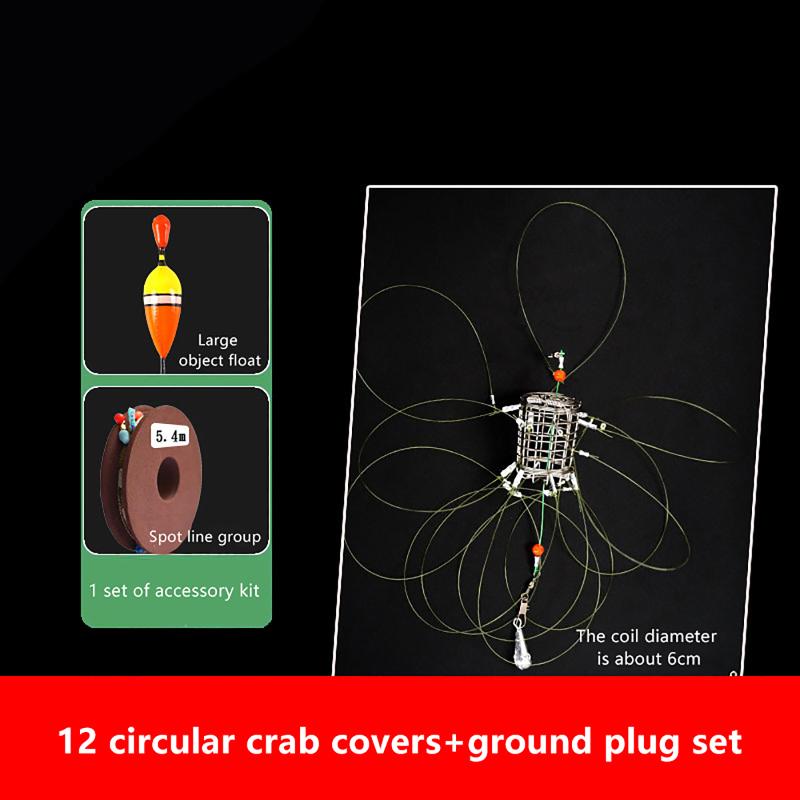 Large object float

5.4m

Spot line group

1 set of accessory kit

The coil diameter is about 6cm

12 circular crab covers+ground plug set