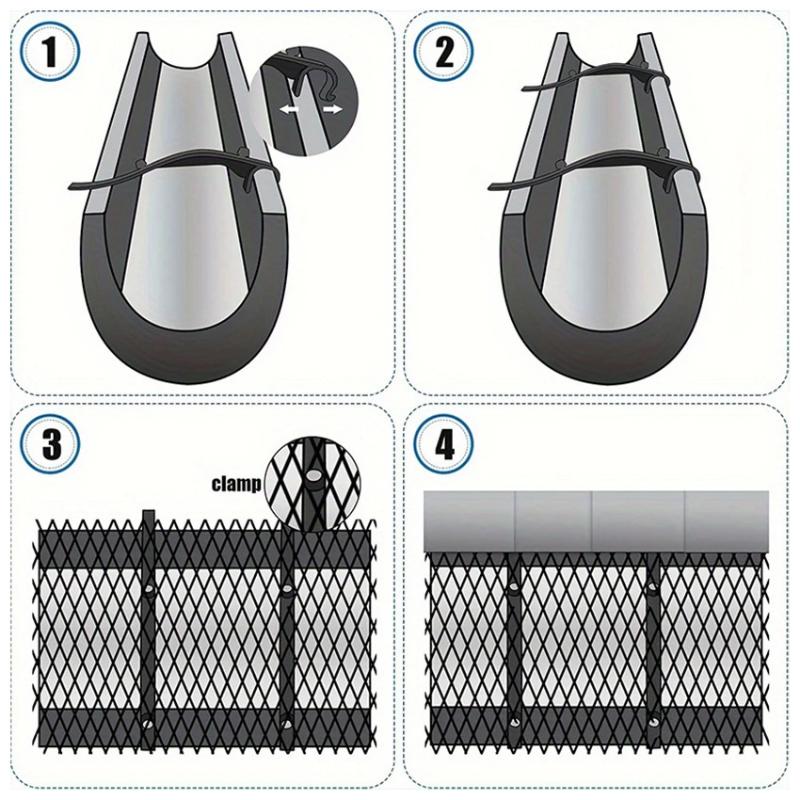 1

2

3

clamp

4