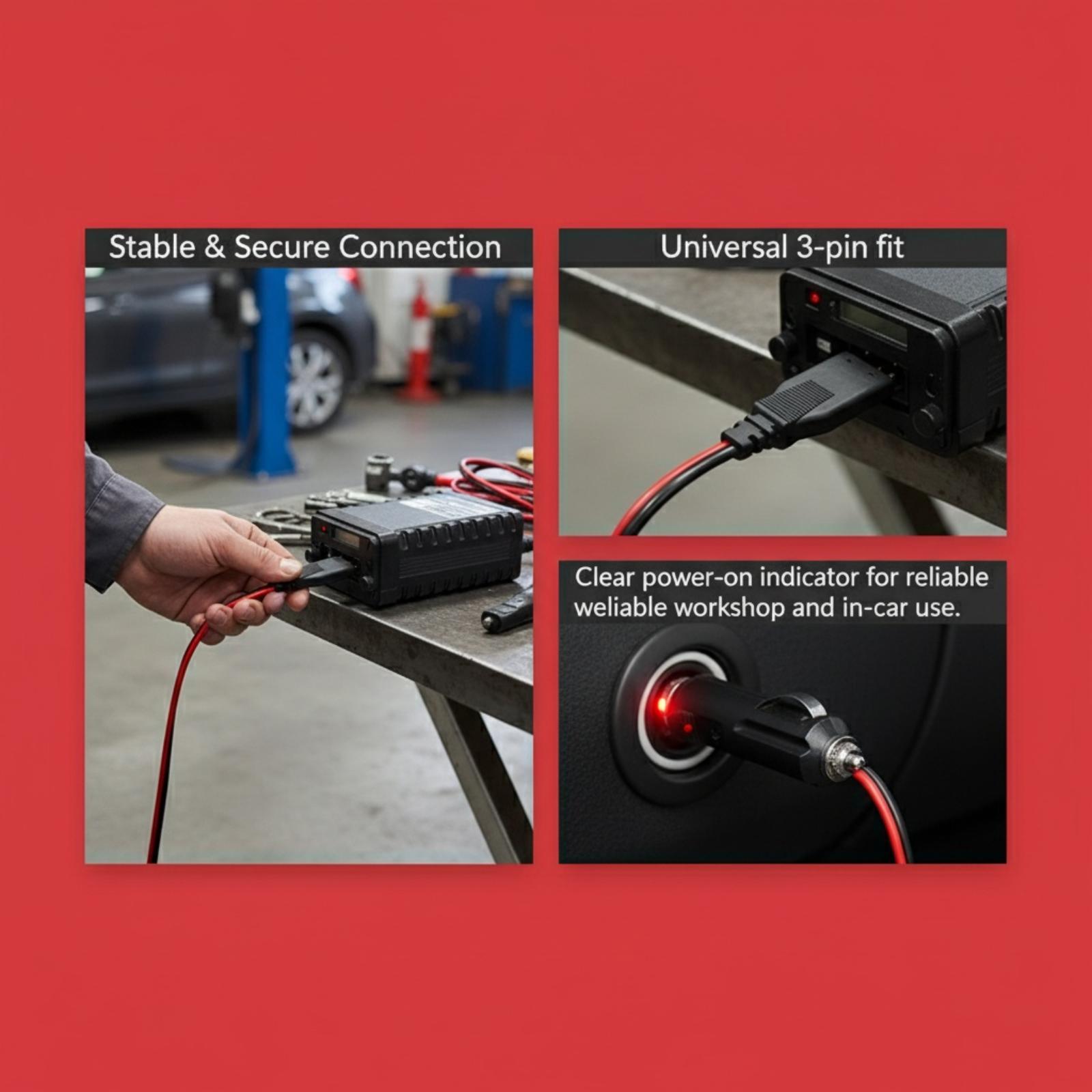 Stable & Secure Connection

Universal 3-pin fit

Clear power-on indicator for reliable weliable workshop and in-car use.