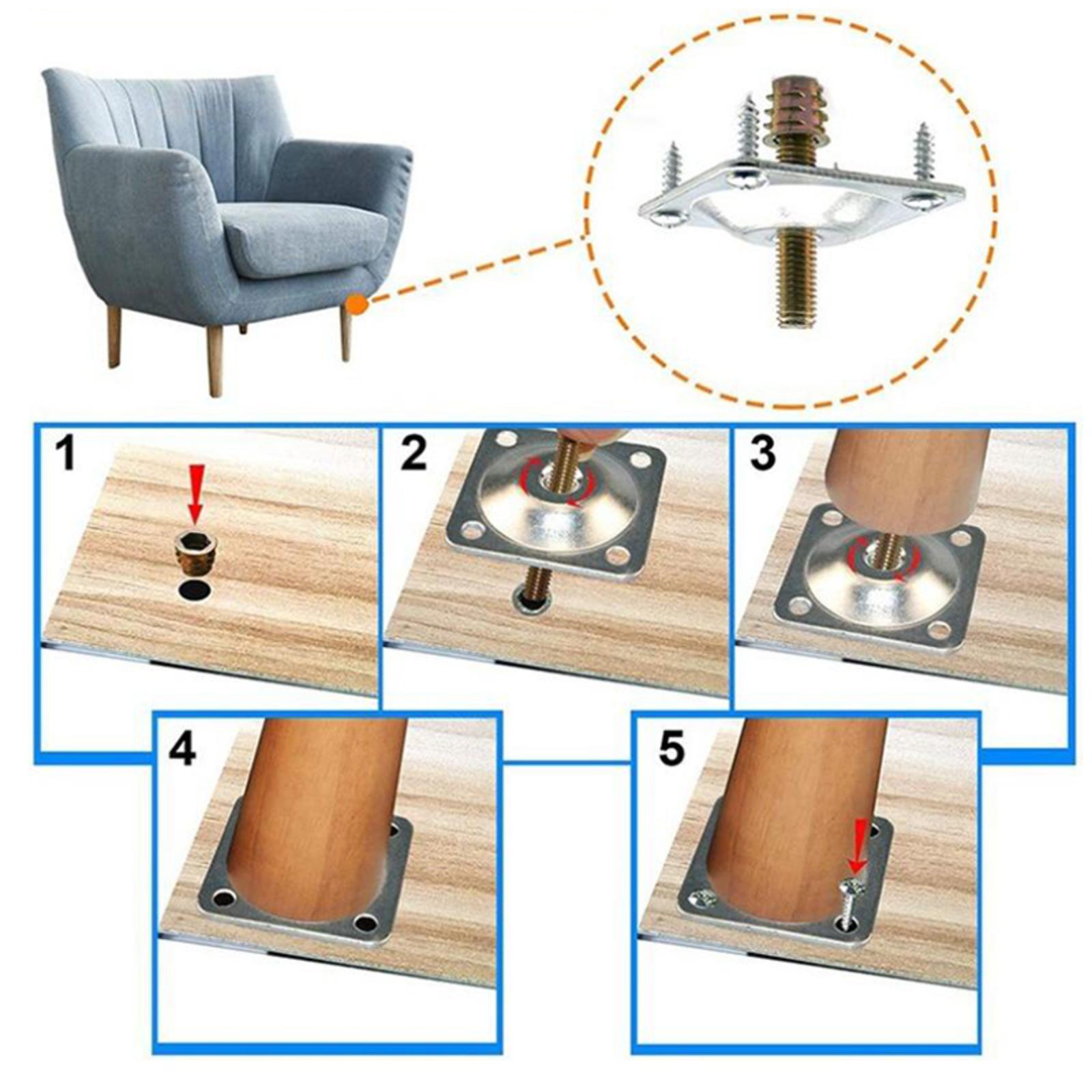 1

2

3

4

5