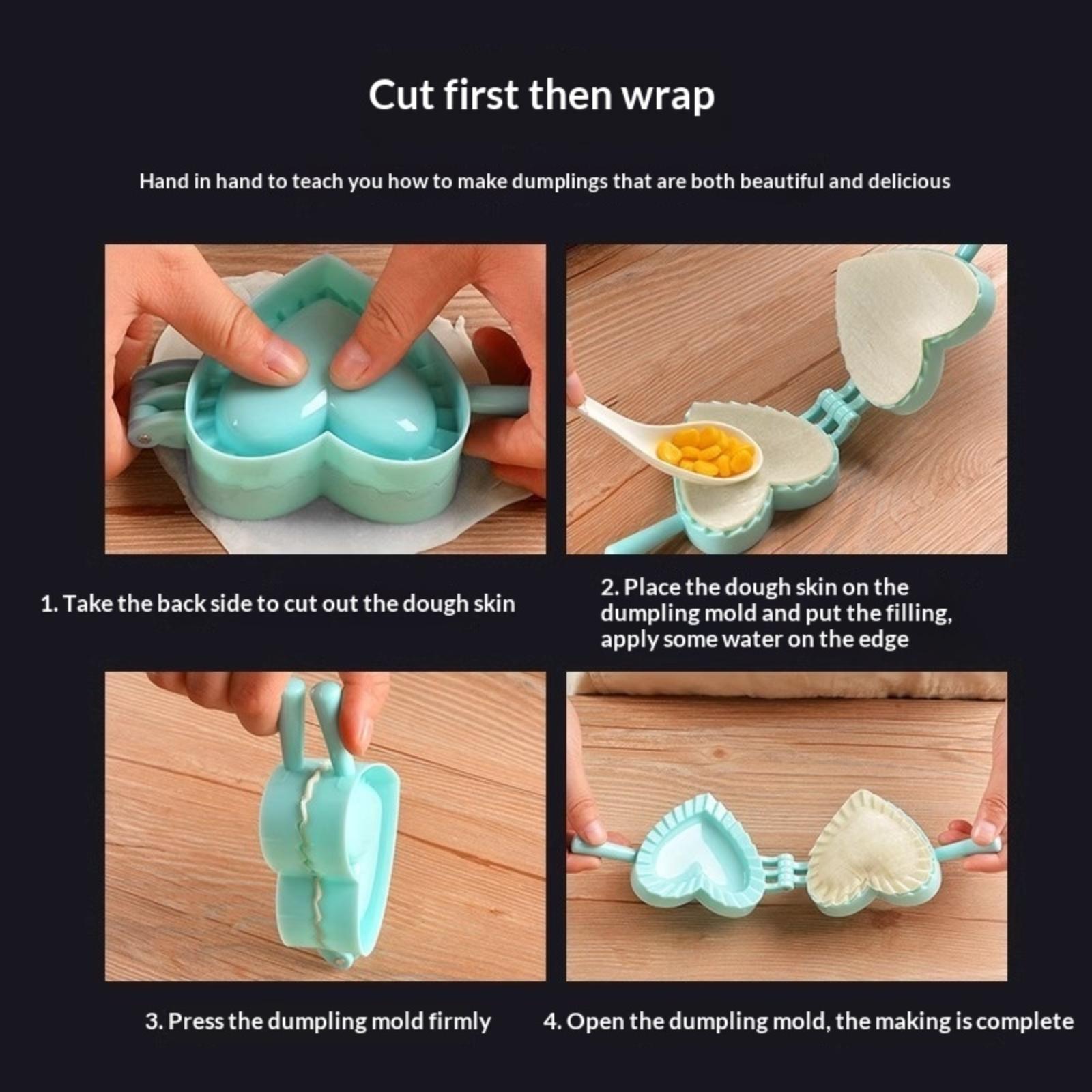 Cut first then wrap

Hand in hand to teach you how to make dumplings that are both beautiful and delicious

1. Take the back side to cut out the dough skin

2. Place the dough skin on the dumpling mold and put the filling, apply some water on the edge

3. Press the dumpling mold firmly

4. Open the dumpling mold, the making is complete