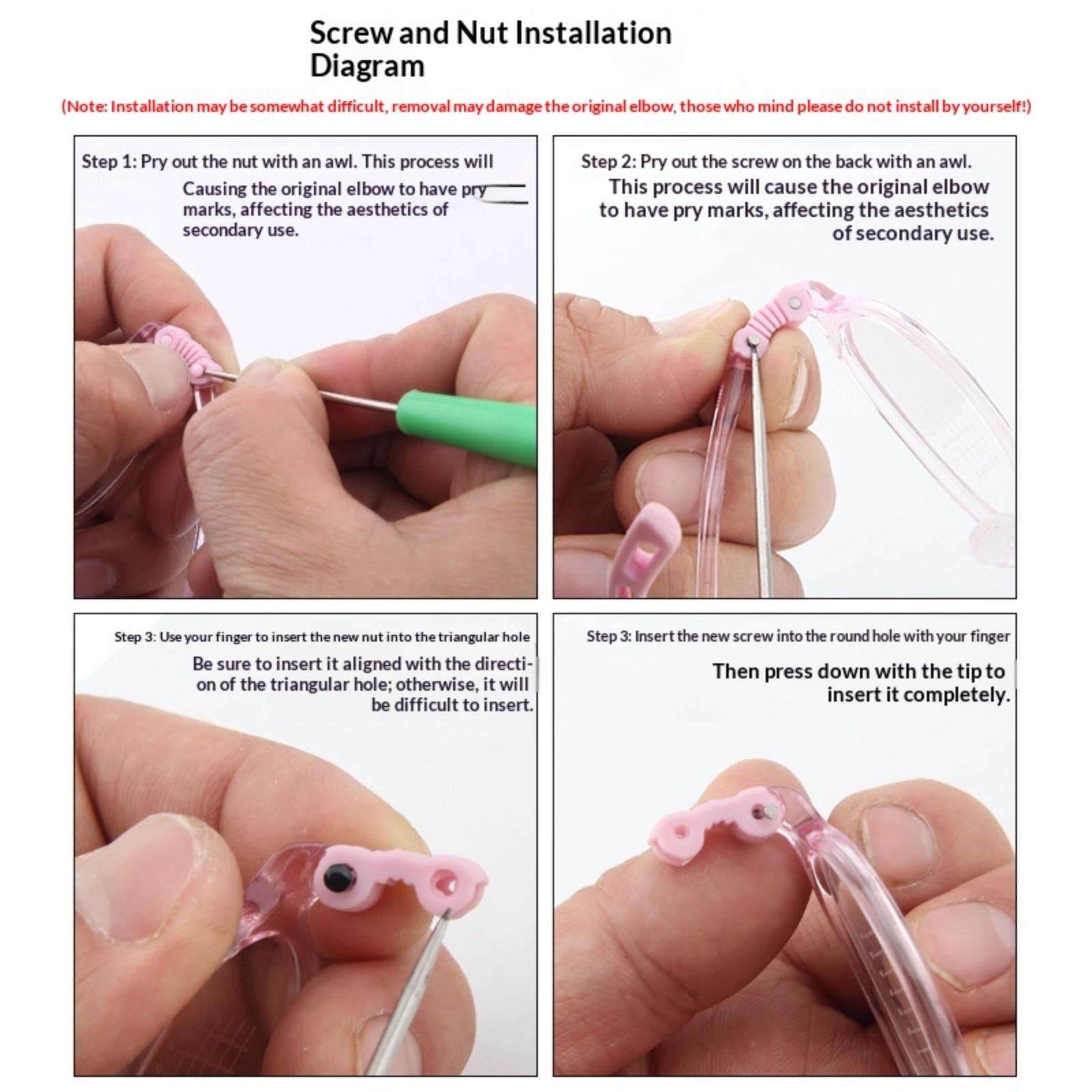 Screw and Nut Installation Diagram

(Note: Installation may be somewhat difficult, removal may damage the original elbow, those who mind please do not install by yourself!)

Step 1: Pry out the nut with an awl. This process will

Causing the original elbow to have pry marks, affecting the aesthetics of secondary use.

Step 2: Pry out the screw on the back with an awl.

This process will cause the original elbow to have pry marks, affecting the aesthetics of secondary use.

Step 3: Use your finger to insert the new nut into the triangular hole

Be sure to insert it aligned with the direction of the triangular hole; otherwise, it will be difficult to insert.

Step 3: Insert the new screw into the round hole with your finger

Then press down with the tip to insert it completely.