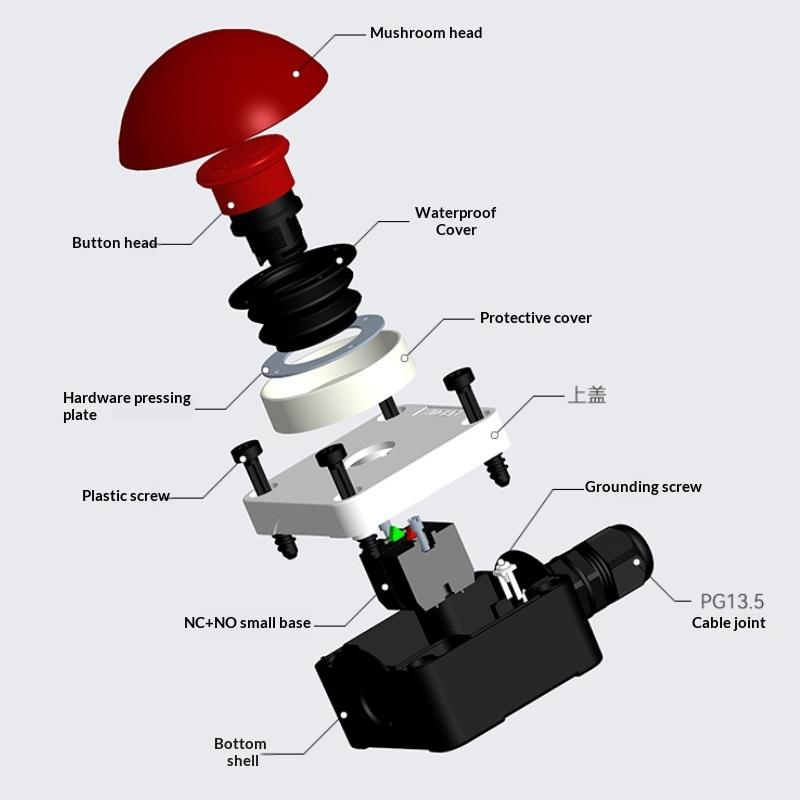 Mushroom head

Button head

Waterproof Cover

Protective cover

Hardware pressing plate

上盖

Plastic screw

Grounding screw

NC+NO small base

PG13.5
Cable joint

Bottom shell