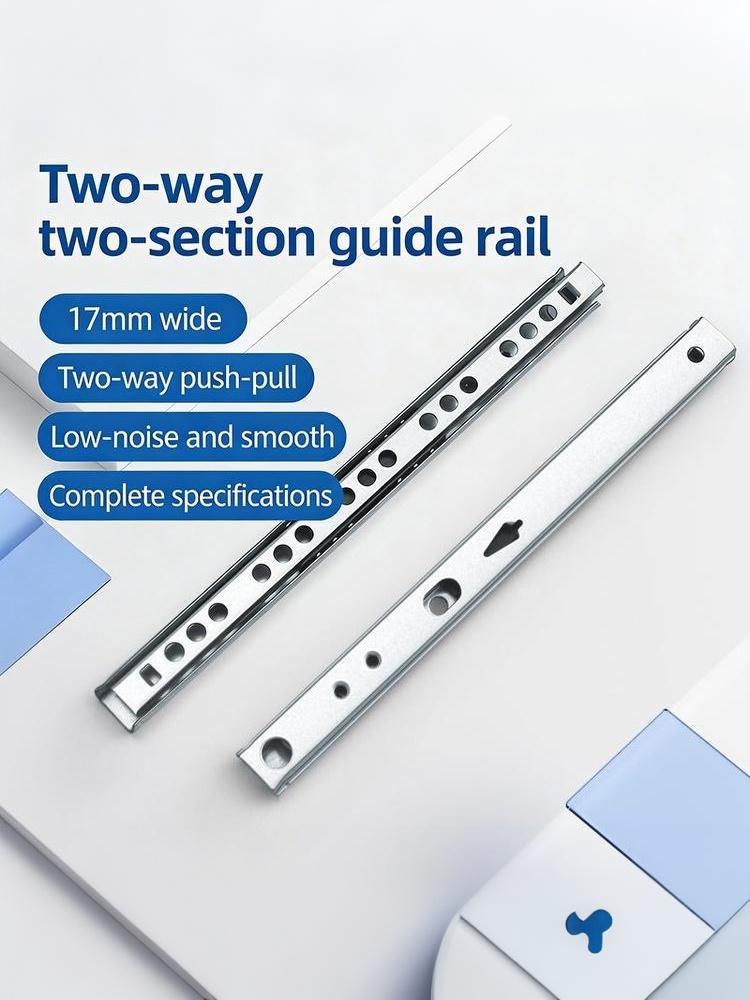 Two-way
two-section guide rail

17mm wide

Two-way push-pull

Low-noise and smooth

Complete specifications