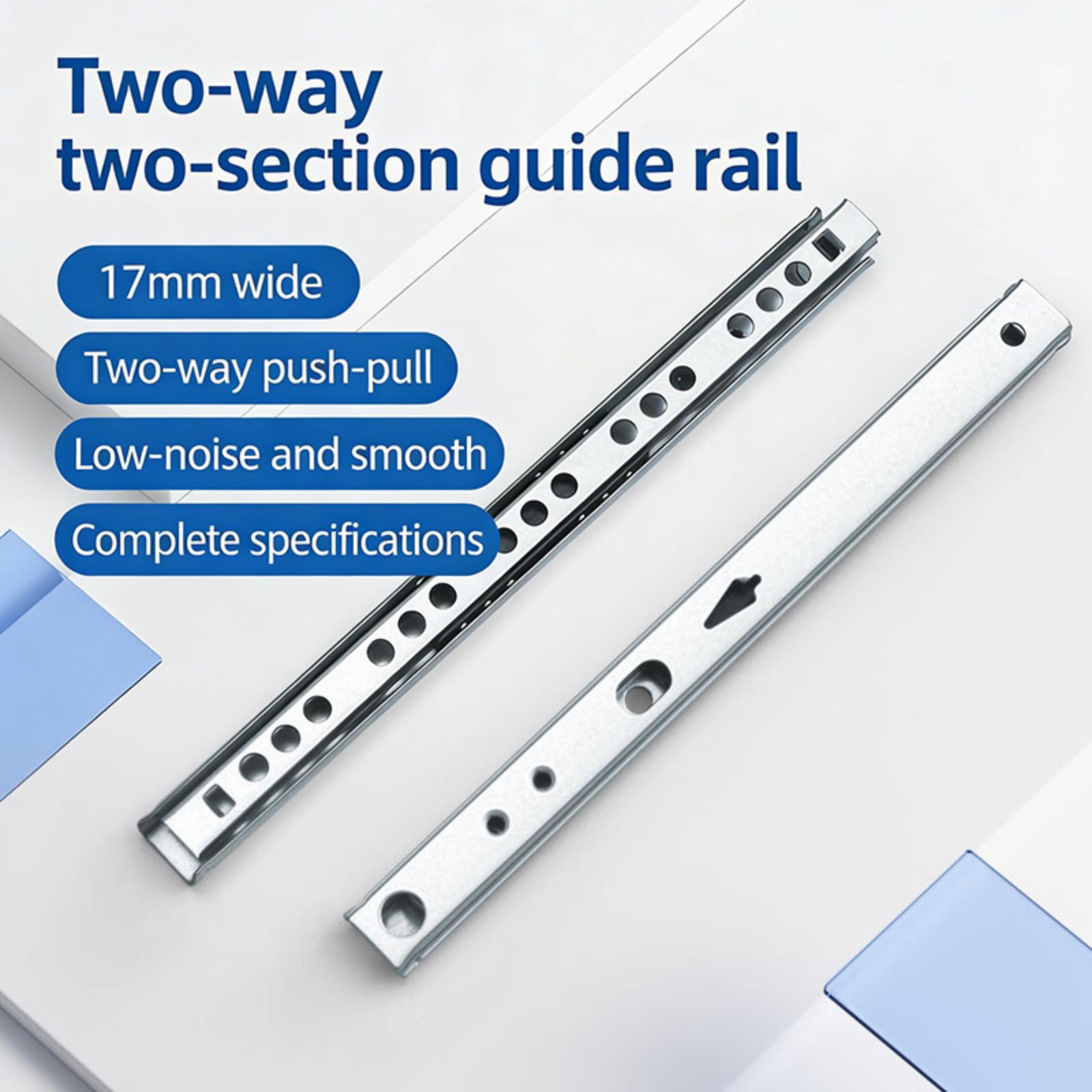 Two-way
two-section guide rail

17mm wide

Two-way push-pull

Low-noise and smooth

Complete specifications