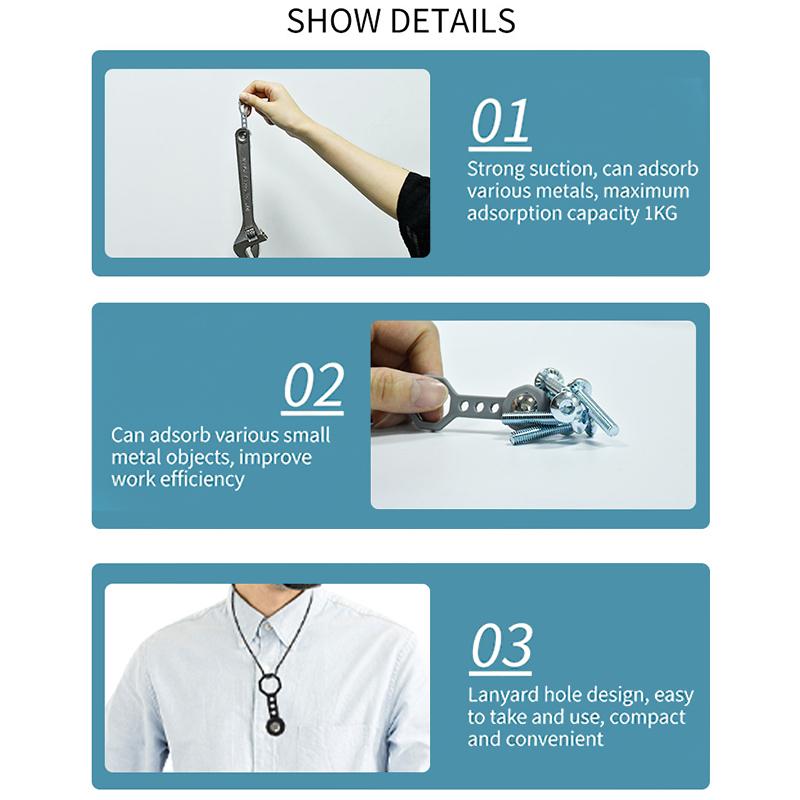 SHOW DETAILS

01

Strong suction, can adsorb various metals, maximum adsorption capacity 1KG

02

Can adsorb various small metal objects, improve work efficiency

03

Lanyard hole design, easy to take and use, compact and convenient