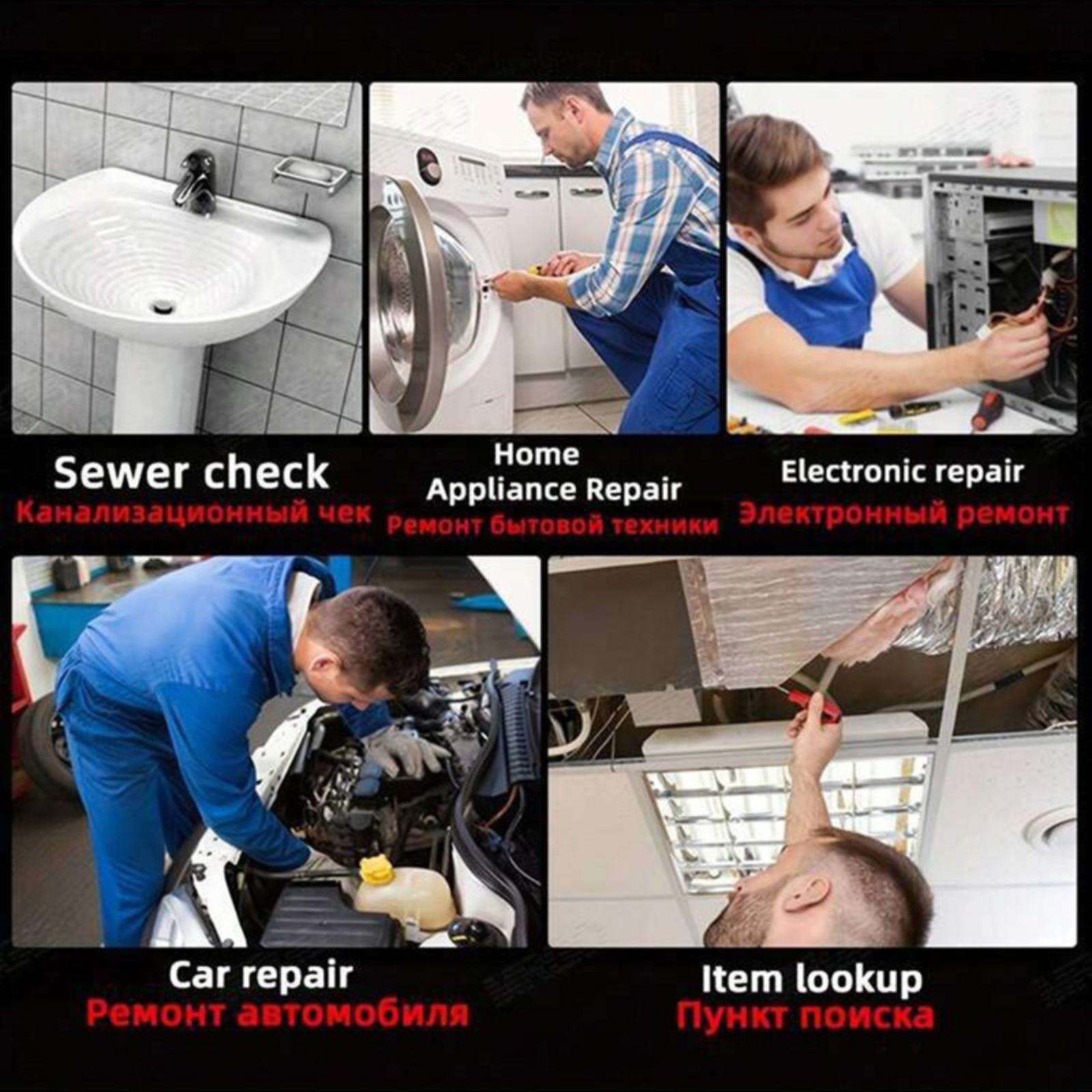 Sewer check
Канализационный чек

Home
Appliance Repair
Ремонт бытовой техники

Electronic repair
Электронный ремонт

Car repair
Ремонт автомобиля

Item lookup
Пункт поиска