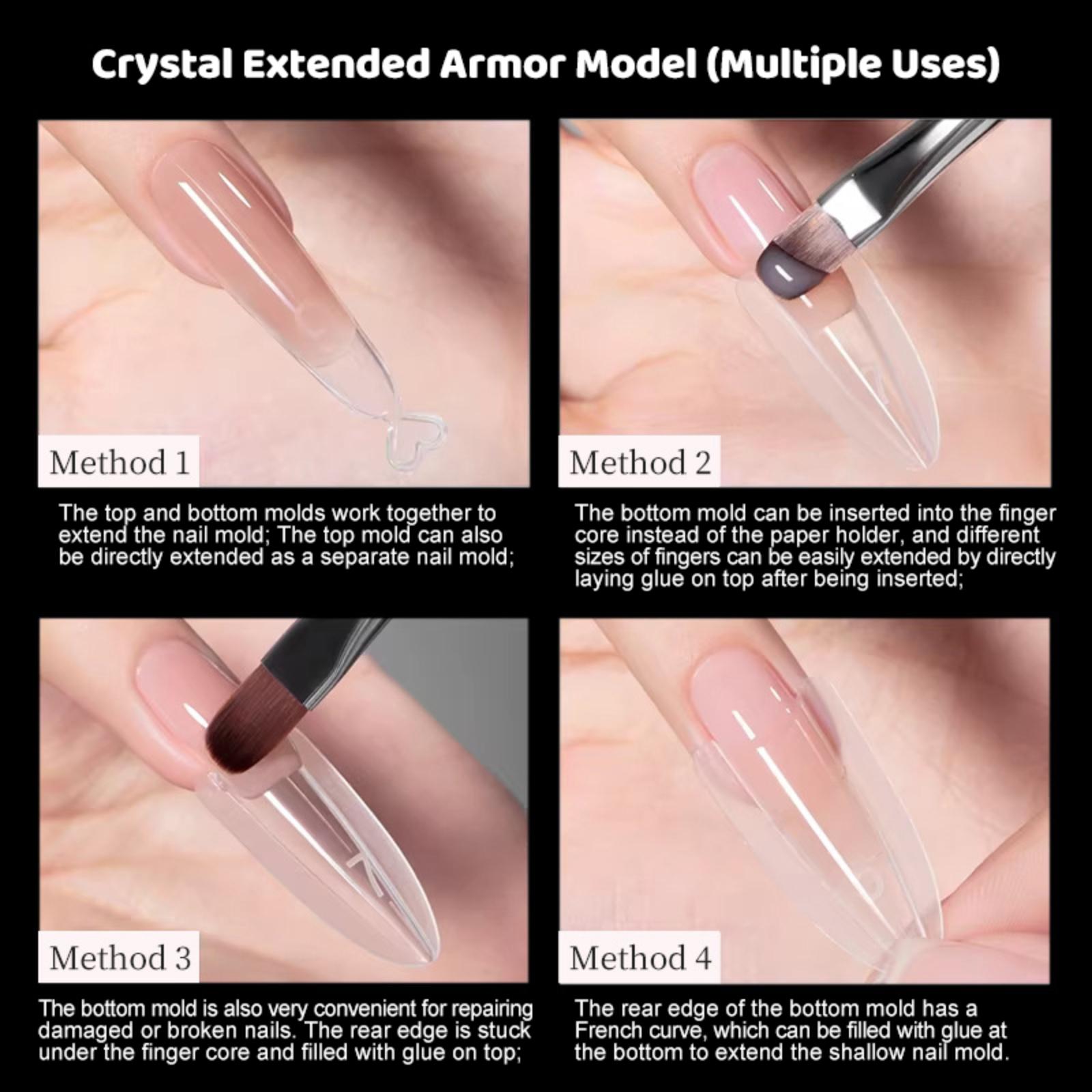 Crystal Extended Armor Model (Multiple Uses)

Method 1

The top and bottom molds work together to extend the nail mold; The top mold can also be directly extended as a separate nail mold;

Method 2

The bottom mold can be inserted into the finger core instead of the paper holder, and different sizes of fingers can be easily extended by directly laying glue on top after being inserted;

Method 3

The bottom mold is also very convenient for repairing damaged or broken nails. The rear edge is stuck under the finger core and filled with glue on top;

Method 4

The rear edge of the bottom mold has a French curve, which can be filled with glue at the bottom to extend the shallow nail mold.