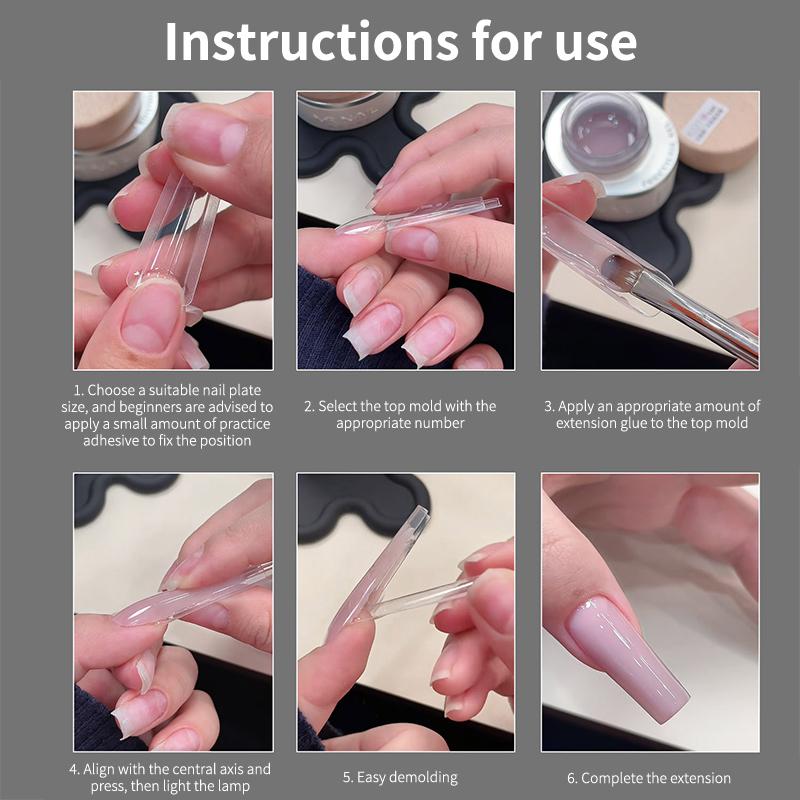 Instructions for use

1. Choose a suitable nail plate size, and beginners are advised to apply a small amount of practice adhesive to fix the position

2. Select the top mold with the appropriate number

3. Apply an appropriate amount of extension glue to the top mold

4. Align with the central axis and press, then light the lamp

5. Easy demolding

6. Complete the extension