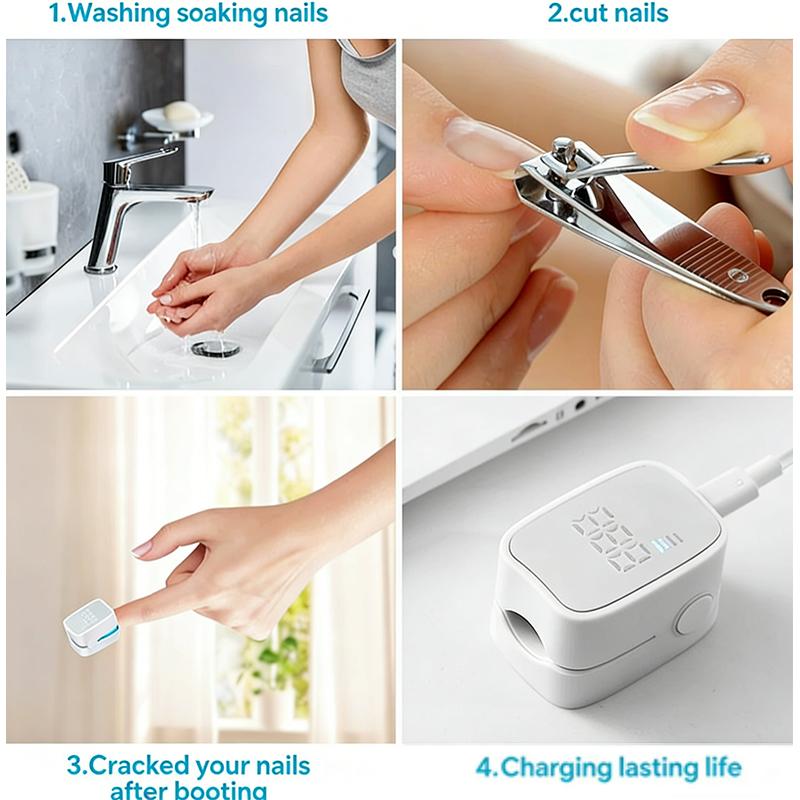 1.Washing soaking nails

2.cut nails

3.Cracked your nails after booting

4.Charging lasting life