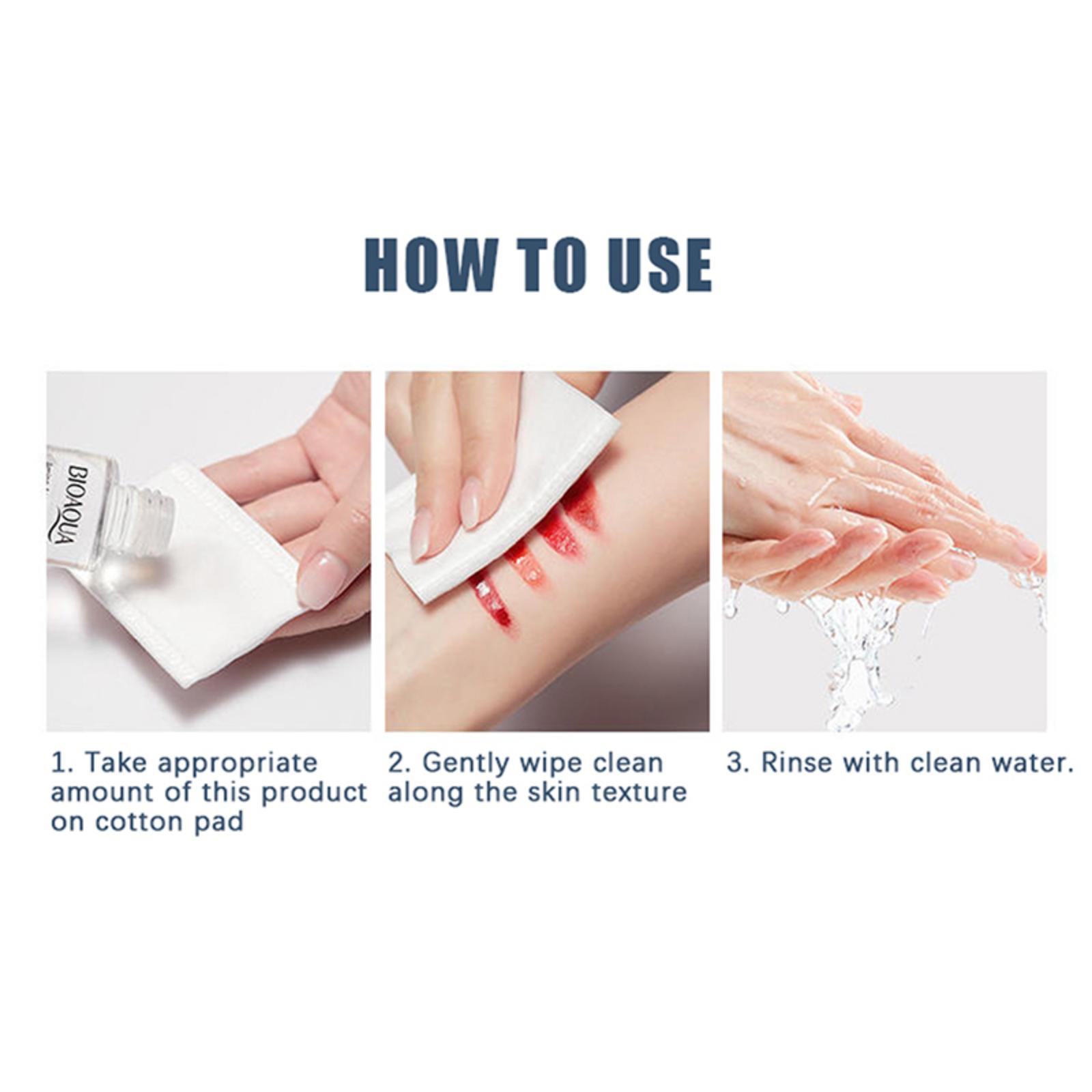 HOW TO USE

BIOAQUA

1. Take appropriate amount of this product on cotton pad

2. Gently wipe clean along the skin texture

3. Rinse with clean water.