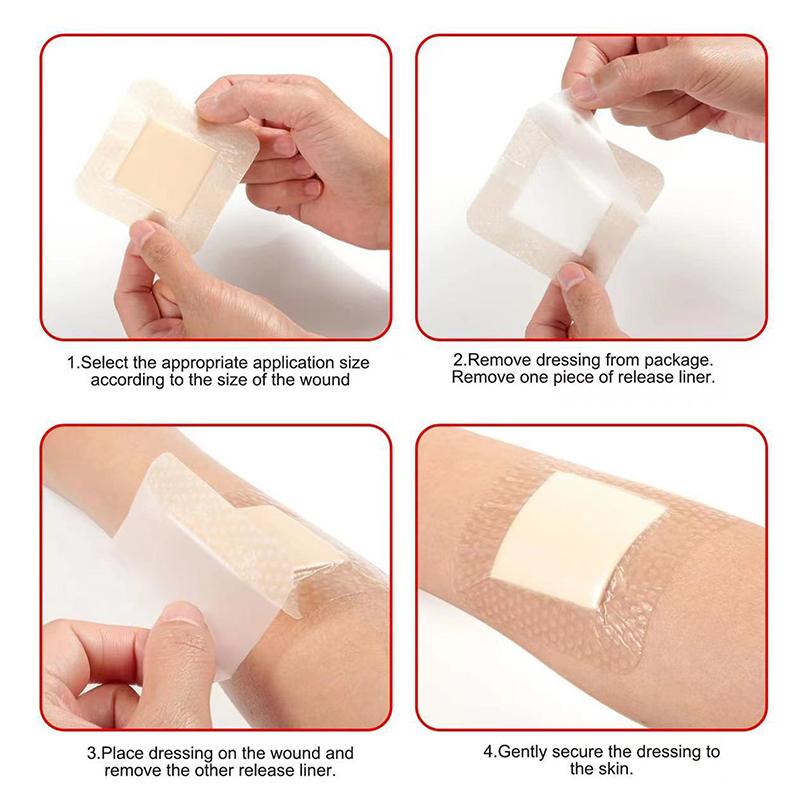 1.Select the appropriate application size according to the size of the wound

2.Remove dressing from package. Remove one piece of release liner.

3.Place dressing on the wound and remove the other release liner.

4.Gently secure the dressing to the skin.