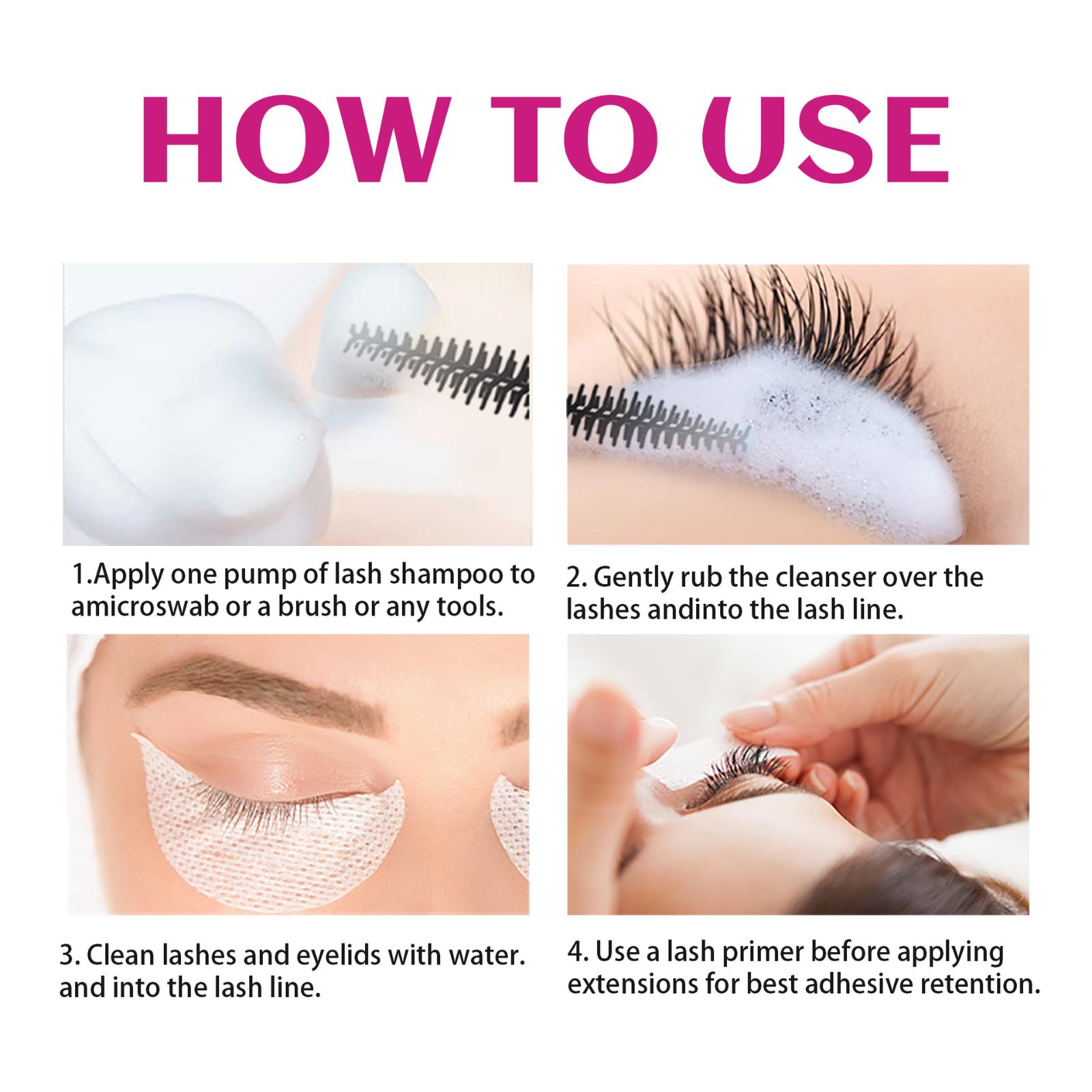 HOW TO USE

1.Apply one pump of lash shampoo to amicroswab or a brush or any tools.

2. Gently rub the cleanser over the lashes andinto the lash line.

3. Clean lashes and eyelids with water. and into the lash line.

4. Use a lash primer before applying extensions for best adhesive retention.