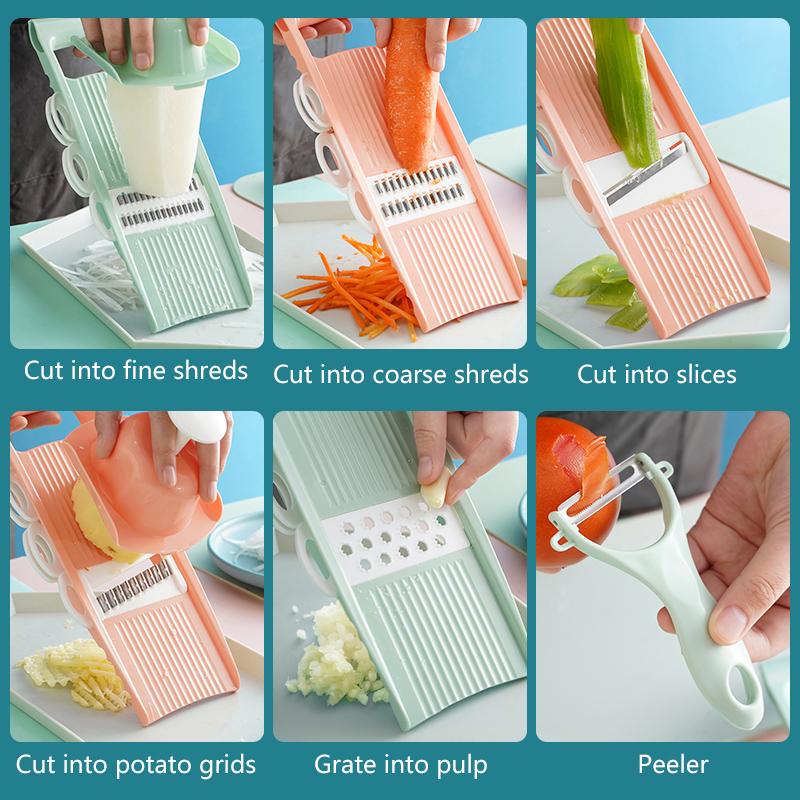 Cut into fine shreds
Cut into coarse shreds
Cut into slices
Cut into potato grids
Grate into pulp
Peeler