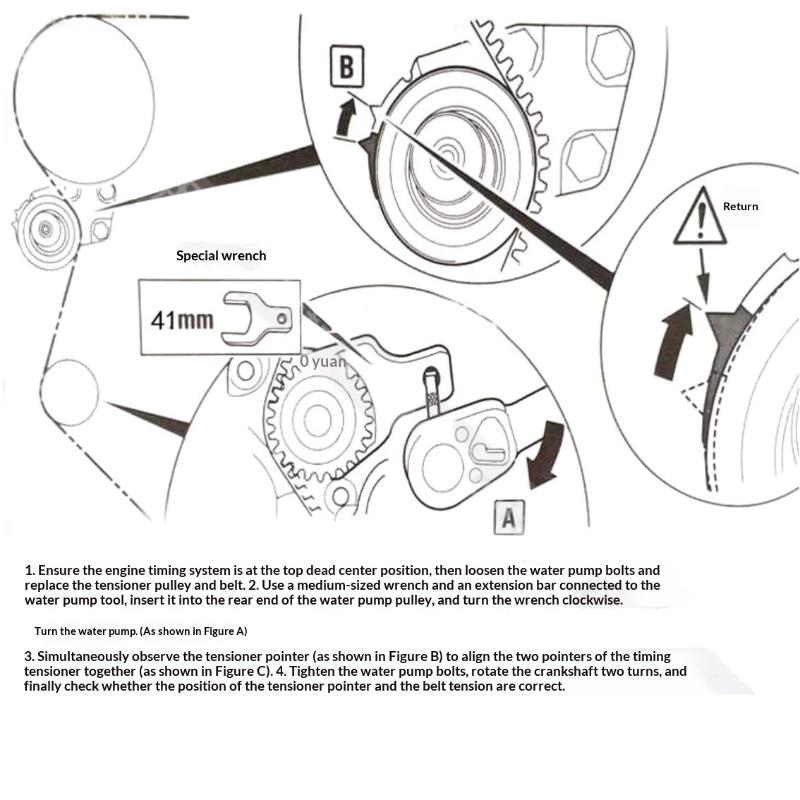 B

Return

Special wrench

41mm

0 yuan

A

1. Ensure the engine timing system is at the top dead center position, then loosen the water pump bolts and replace the tensioner pulley and belt. 2. Use a medium-sized wrench and an extension bar connected to the water pump tool, insert it into the rear end of the water pump pulley, and turn the wrench clockwise.

Turn the water pump. (As shown in Figure A)

3. Simultaneously observe the tensioner pointer (as shown in Figure B) to align the two pointers of the timing tensioner together (as shown in Figure C). 4. Tighten the water pump bolts, rotate the crankshaft two turns, and finally check whether the position of the tensioner pointer and the belt tension are correct.