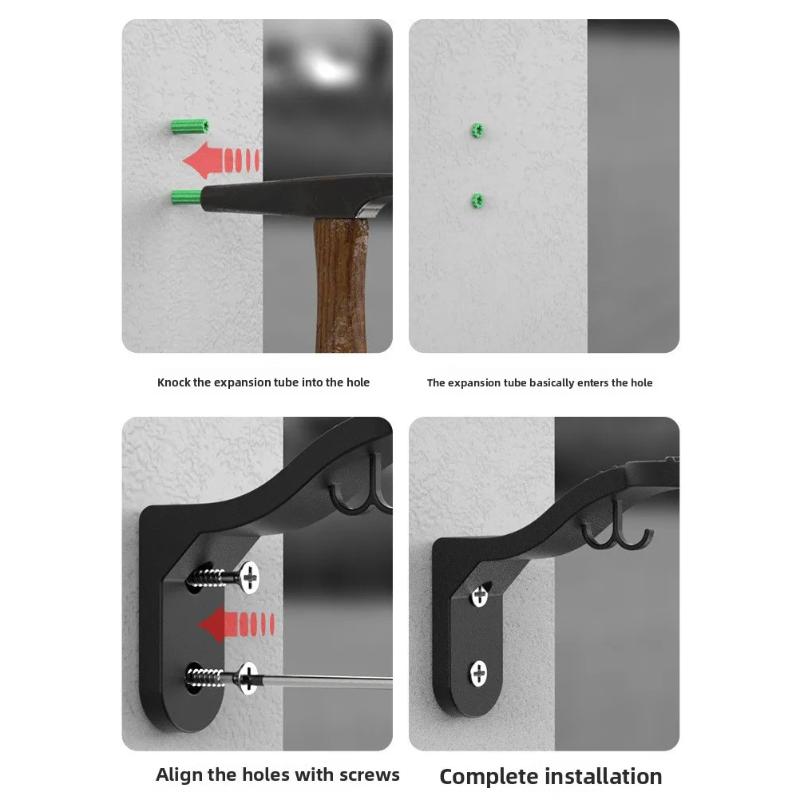 Knock the expansion tube into the hole

The expansion tube basically enters the hole

Align the holes with screws

Complete installation