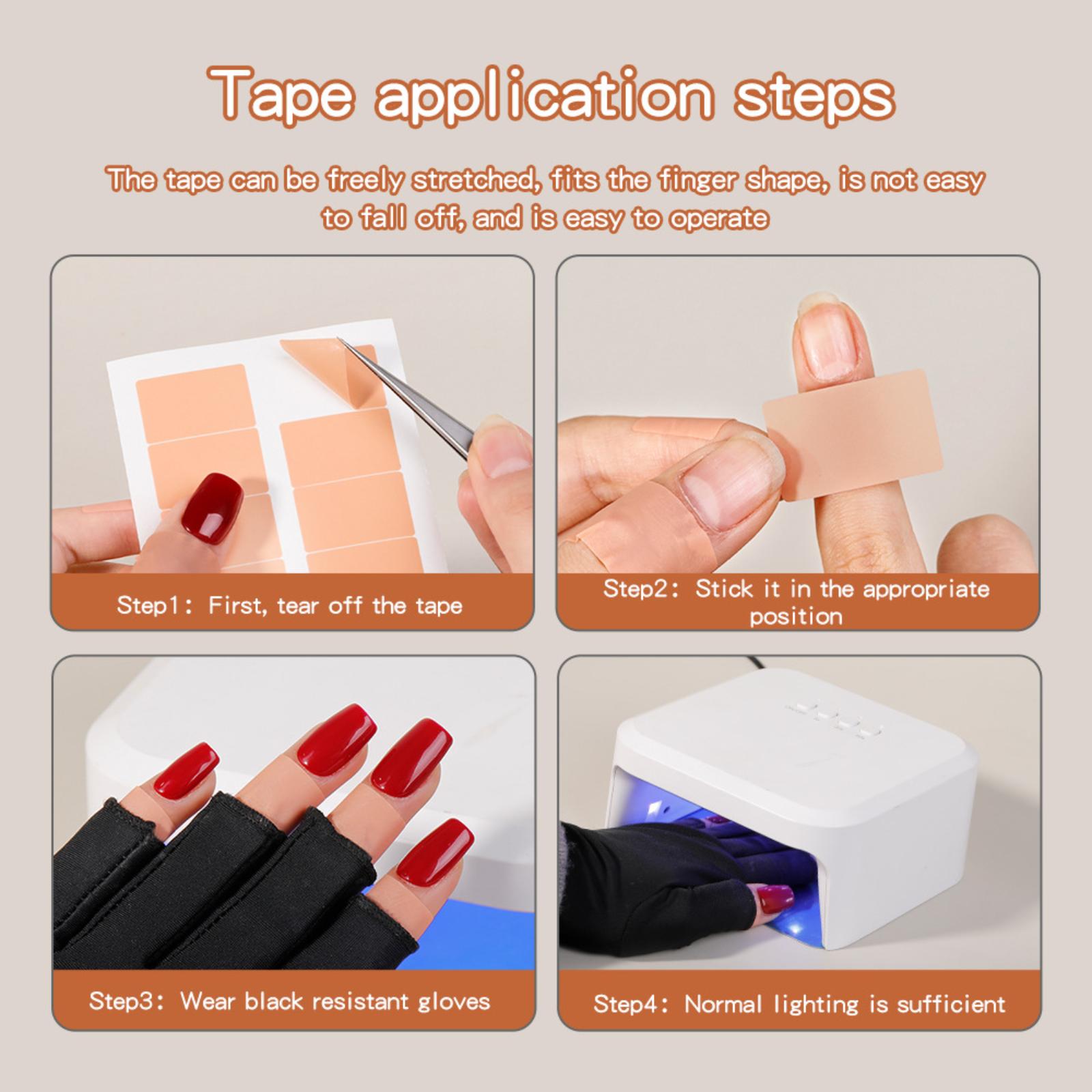 Tape application steps

The tape can be freely stretched, fits the finger shape, is not easy to fall off, and is easy to operate

Step1: First, tear off the tape

Step2: Stick it in the appropriate position

Step3: Wear black resistant gloves

Step4: Normal lighting is sufficient