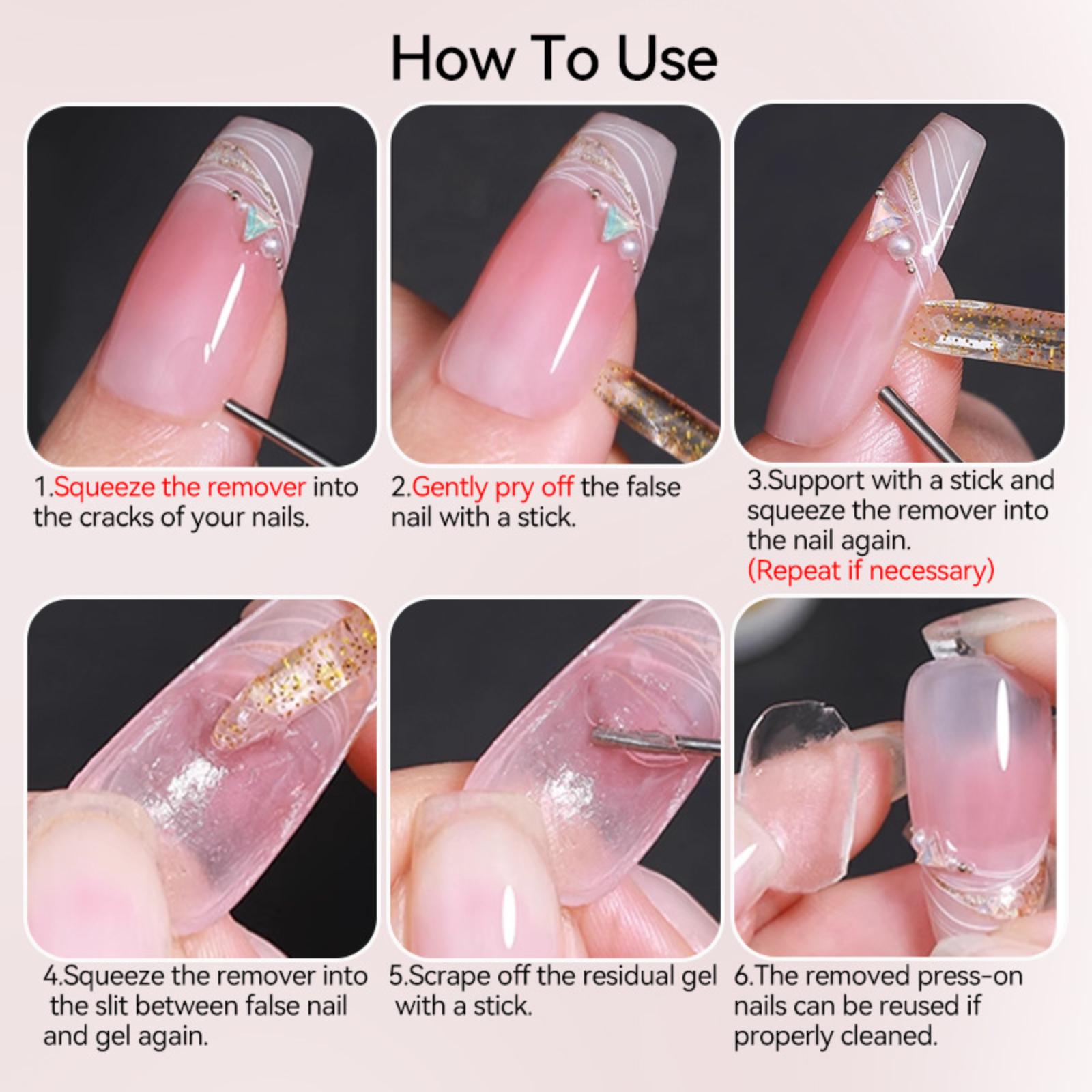 How To Use

1.Squeeze the remover into the cracks of your nails.

2.Gently pry off the false nail with a stick.

3.Support with a stick and squeeze the remover into the nail again.
(Repeat if necessary)

4.Squeeze the remover into the slit between false nail and gel again.

5.Scrape off the residual gel with a stick.

6.The removed press-on nails can be reused if properly cleaned.