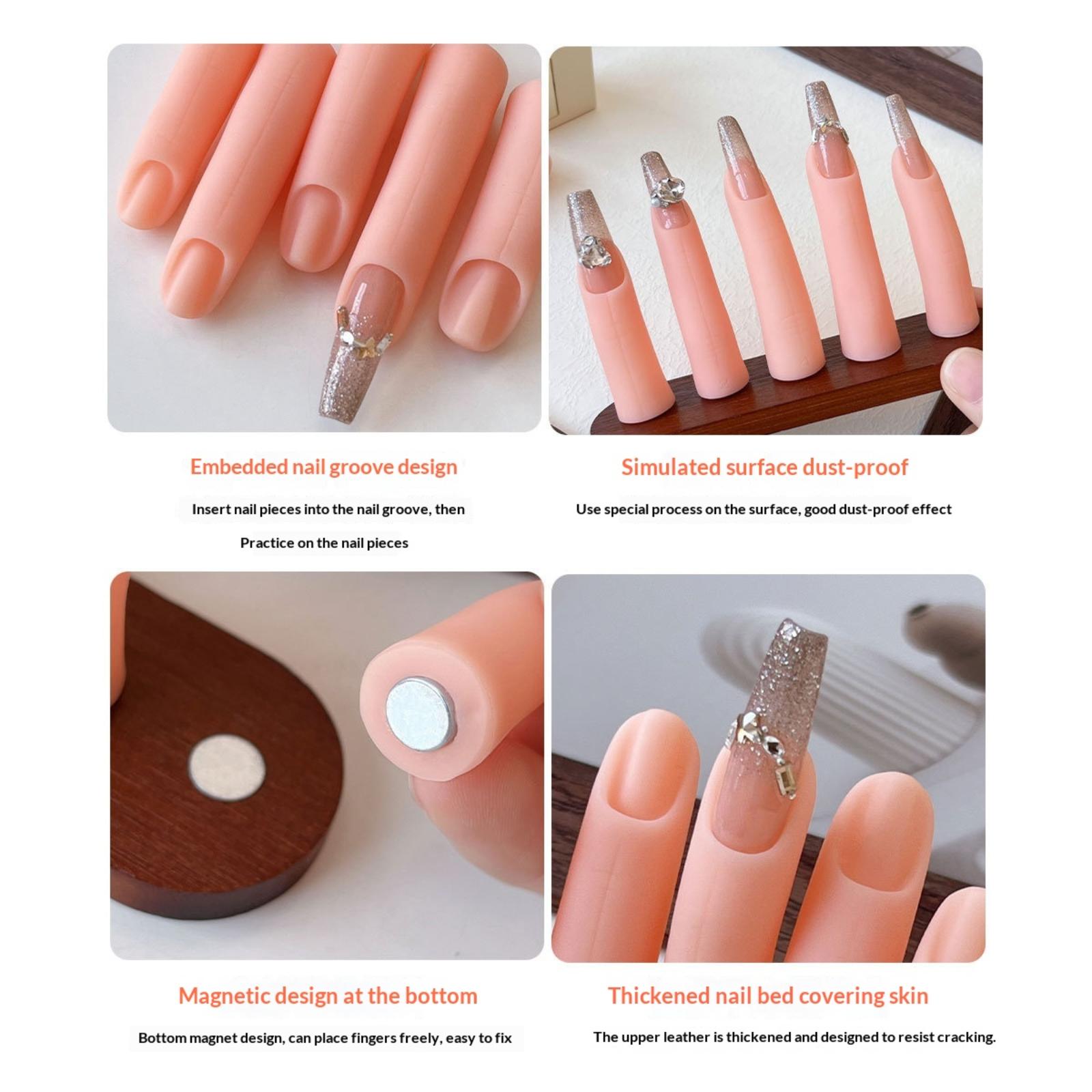 Embedded nail groove design

Insert nail pieces into the nail groove, then Practice on the nail pieces

Simulated surface dust-proof

Use special process on the surface, good dust-proof effect

Magnetic design at the bottom

Bottom magnet design, can place fingers freely, easy to fix

Thickened nail bed covering skin

The upper leather is thickened and designed to resist cracking.