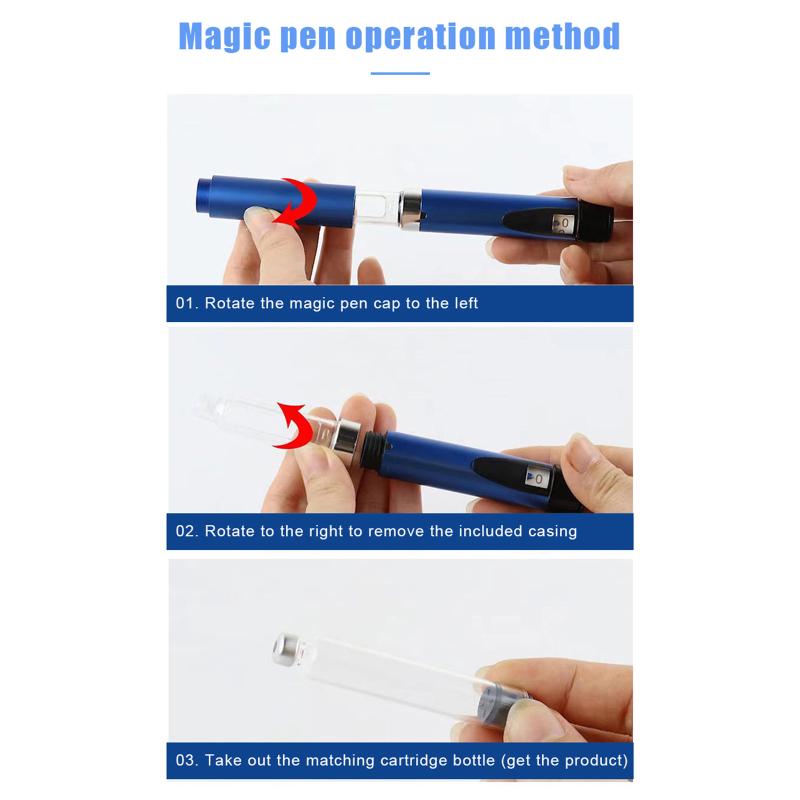 Magic pen operation method

0

01. Rotate the magic pen cap to the left

0

02. Rotate to the right to remove the included casing

03. Take out the matching cartridge bottle (get the product)