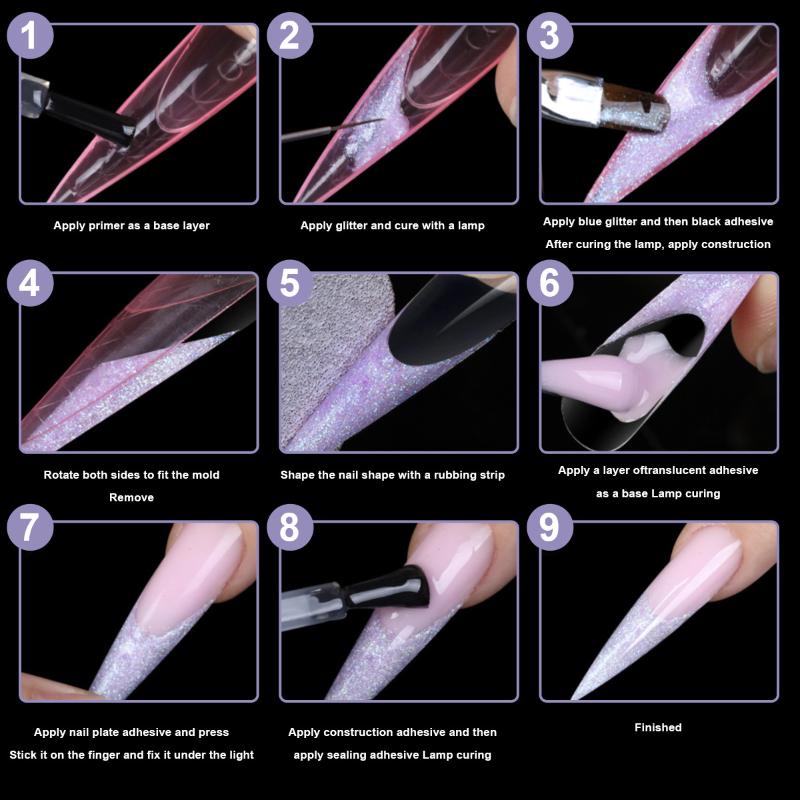 1

Apply primer as a base layer

2

Apply glitter and cure with a lamp

3

Apply blue glitter and then black adhesive
After curing the lamp, apply construction

4

Rotate both sides to fit the mold
Remove

5

Shape the nail shape with a rubbing strip

6

Apply a layer oftranslucent adhesive
as a base Lamp curing

7

Apply nail plate adhesive and press
Stick it on the finger and fix it under the light

8

Apply construction adhesive and then
apply sealing adhesive Lamp curing

9

Finished