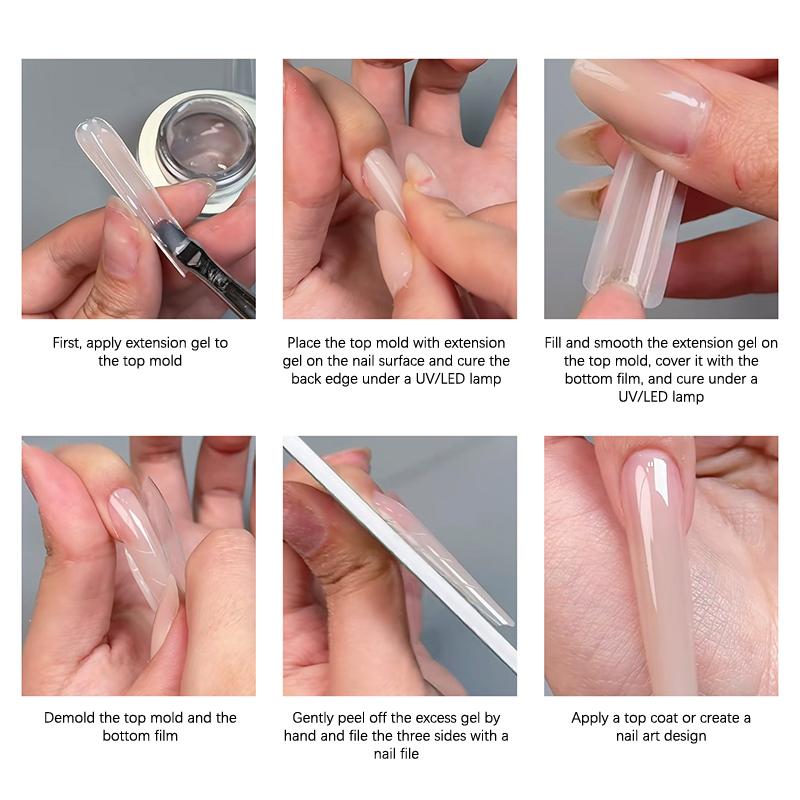 First, apply extension gel to the top mold

Place the top mold with extension gel on the nail surface and cure the back edge under a UV/LED lamp

Fill and smooth the extension gel on the top mold, cover it with the bottom film, and cure under a UV/LED lamp

Demold the top mold and the bottom film

Gently peel off the excess gel by hand and file the three sides with a nail file

Apply a top coat or create a nail art design