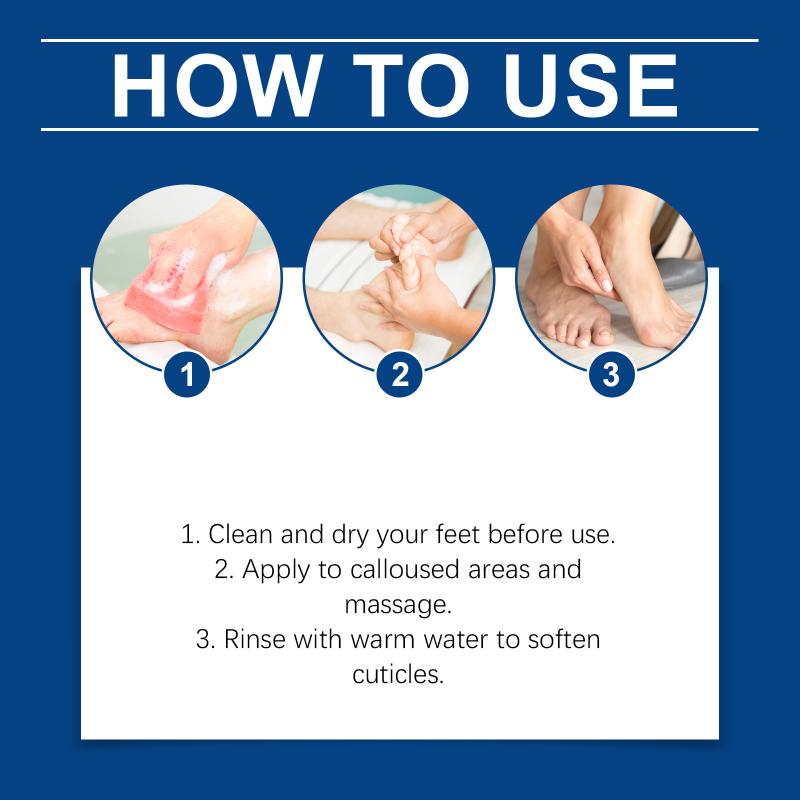 HOW TO USE

1

2

3

1. Clean and dry your feet before use.
2. Apply to calloused areas and massage.
3. Rinse with warm water to soften cuticles.