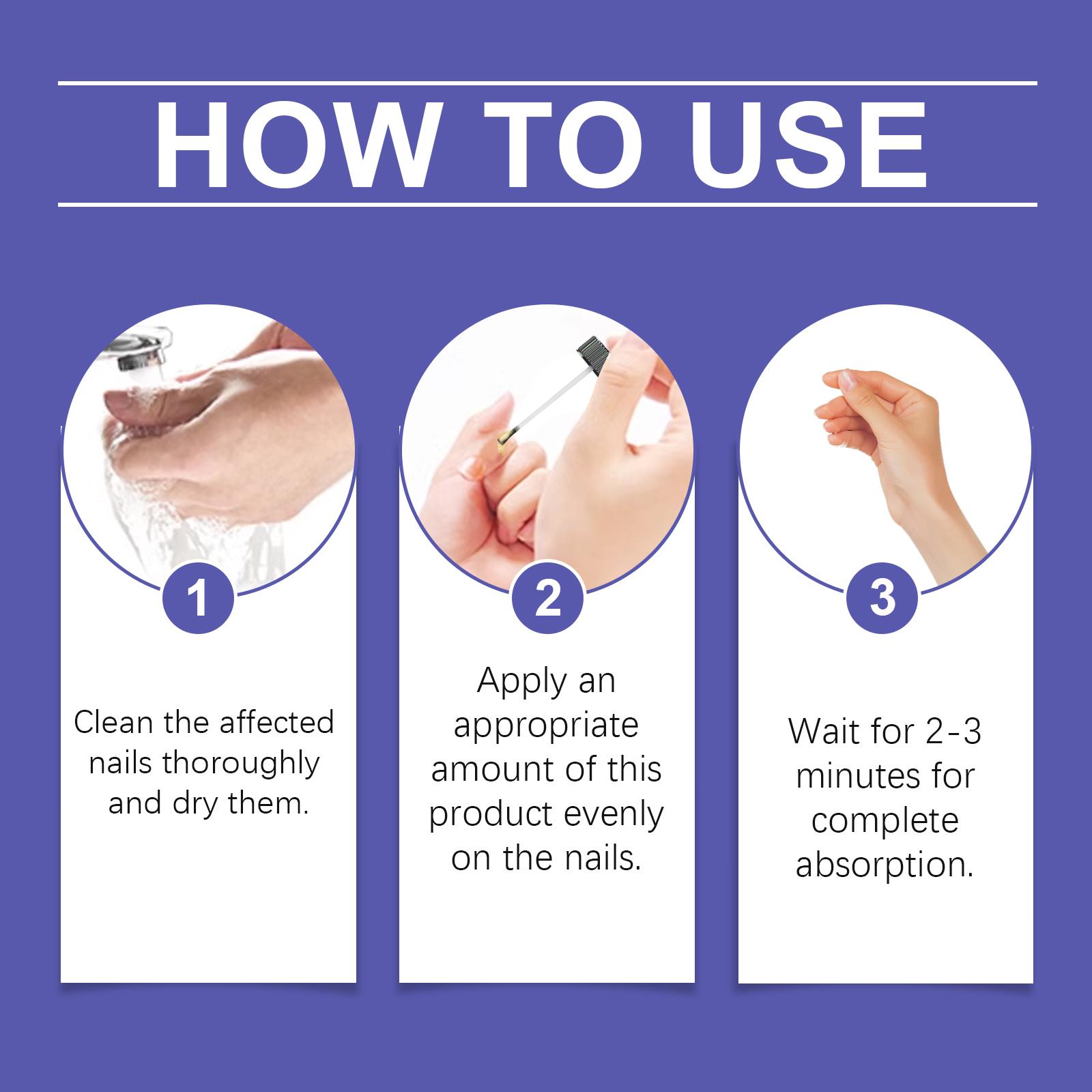 HOW TO USE

1

Clean the affected nails thoroughly and dry them.

2

Apply an appropriate amount of this product evenly on the nails.

3

Wait for 2-3 minutes for complete absorption.