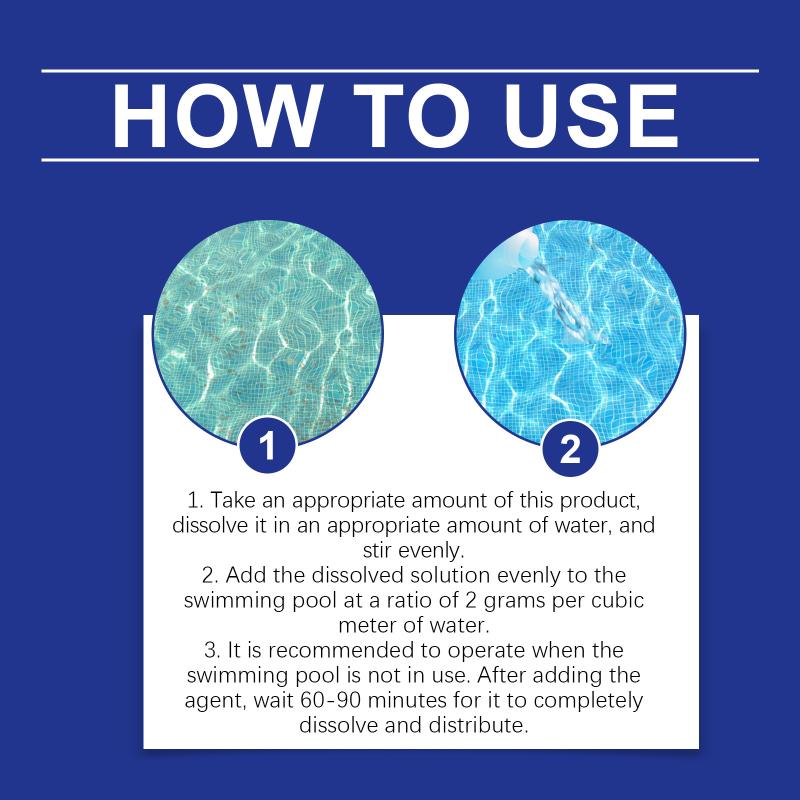 HOW TO USE

1

2

1. Take an appropriate amount of this product, dissolve it in an appropriate amount of water, and stir evenly.
2. Add the dissolved solution evenly to the swimming pool at a ratio of 2 grams per cubic meter of water.
3. It is recommended to operate when the swimming pool is not in use. After adding the agent, wait 60-90 minutes for it to completely dissolve and distribute.