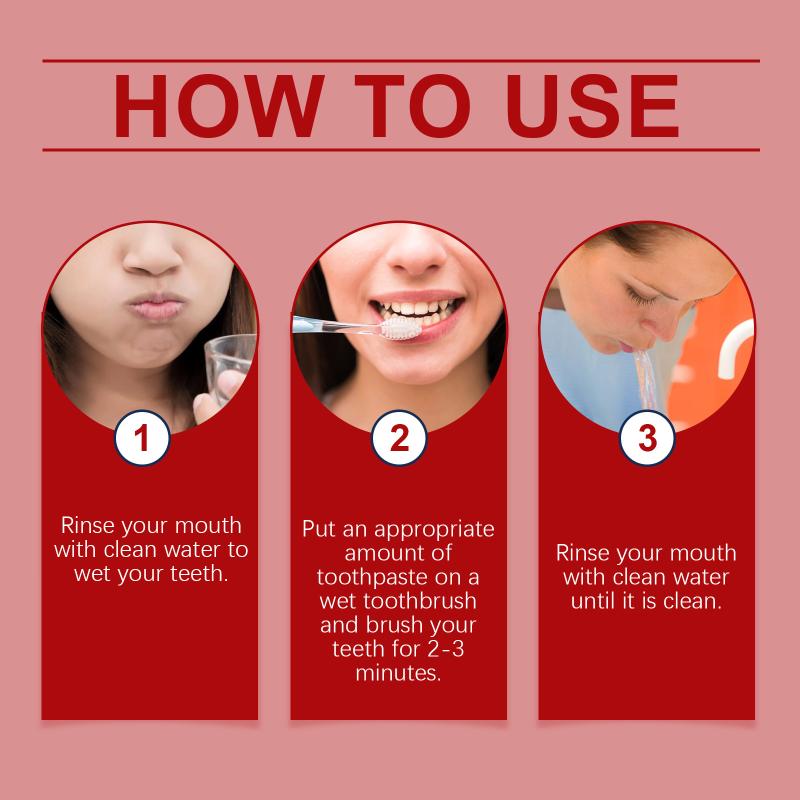 HOW TO USE

1

Rinse your mouth with clean water to wet your teeth.

2

Put an appropriate amount of toothpaste on a wet toothbrush and brush your teeth for 2-3 minutes.

3

Rinse your mouth with clean water until it is clean.