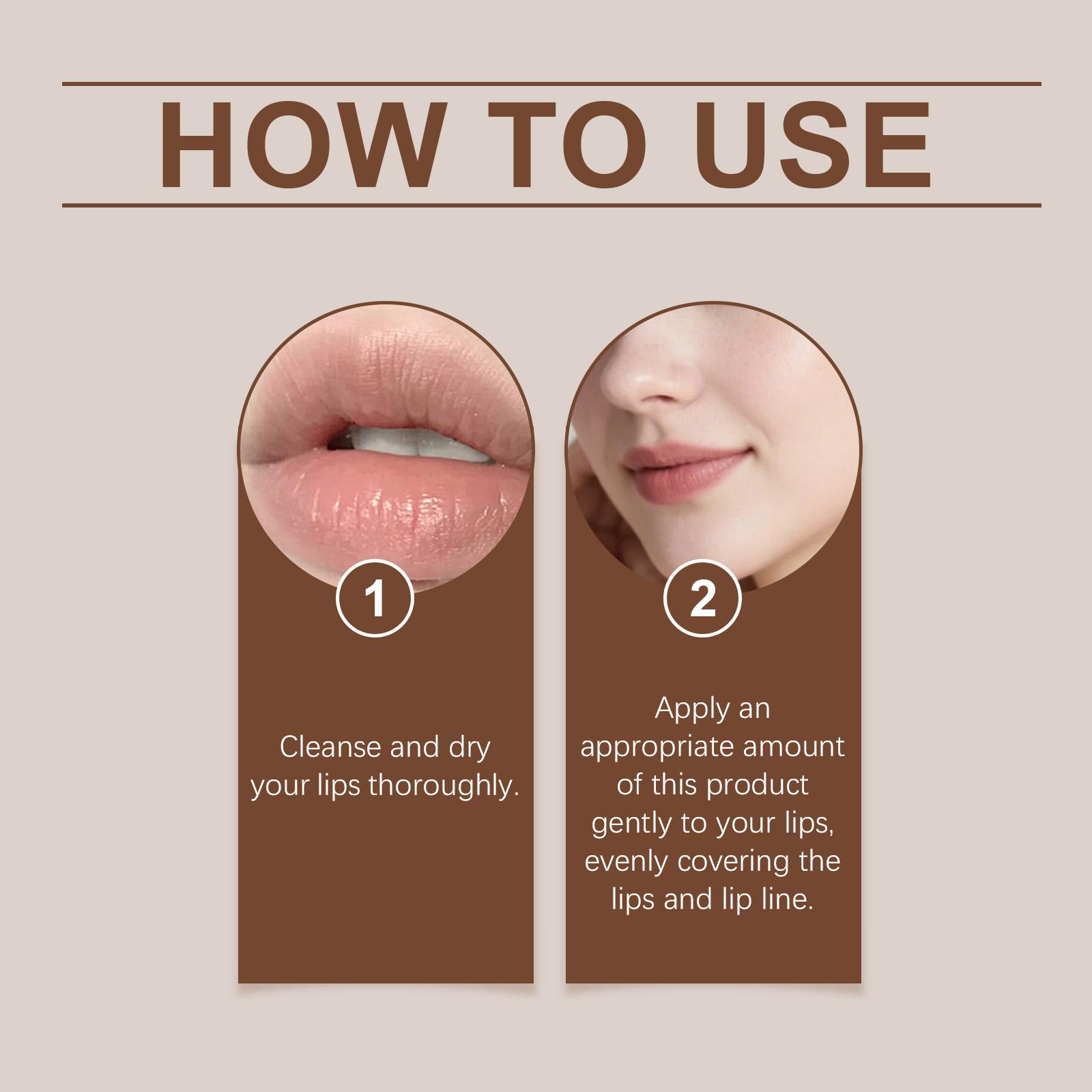 HOW TO USE

1

Cleanse and dry your lips thoroughly.

2

Apply an appropriate amount of this product gently to your lips, evenly covering the lips and lip line.