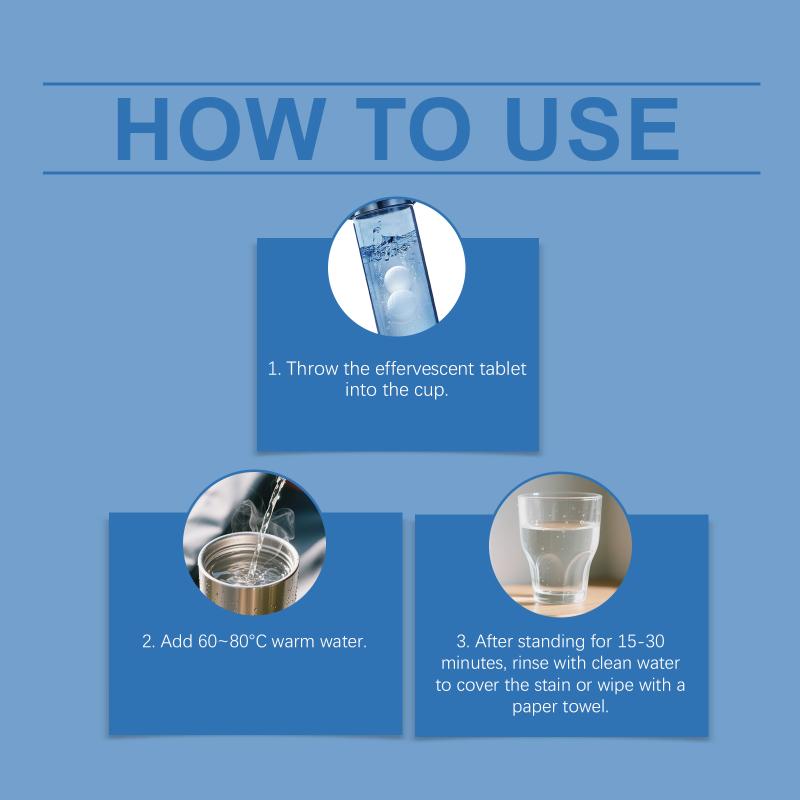 HOW TO USE

1. Throw the effervescent tablet into the cup.

2. Add 60~80°C warm water.

3. After standing for 15-30 minutes, rinse with clean water to cover the stain or wipe with a paper towel.