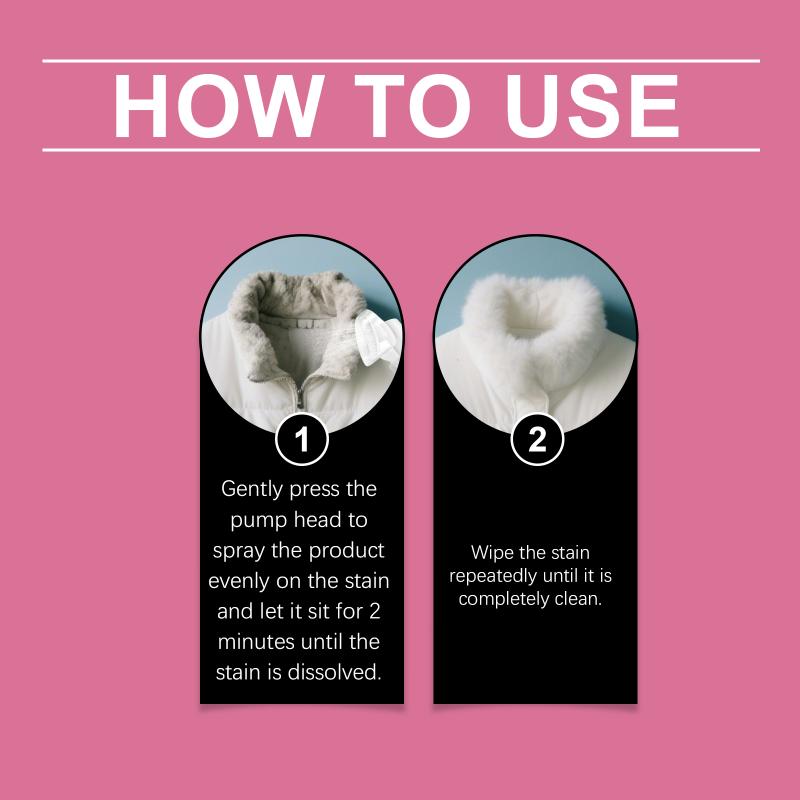 HOW TO USE

1

Gently press the pump head to spray the product evenly on the stain and let it sit for 2 minutes until the stain is dissolved.

2

Wipe the stain repeatedly until it is completely clean.